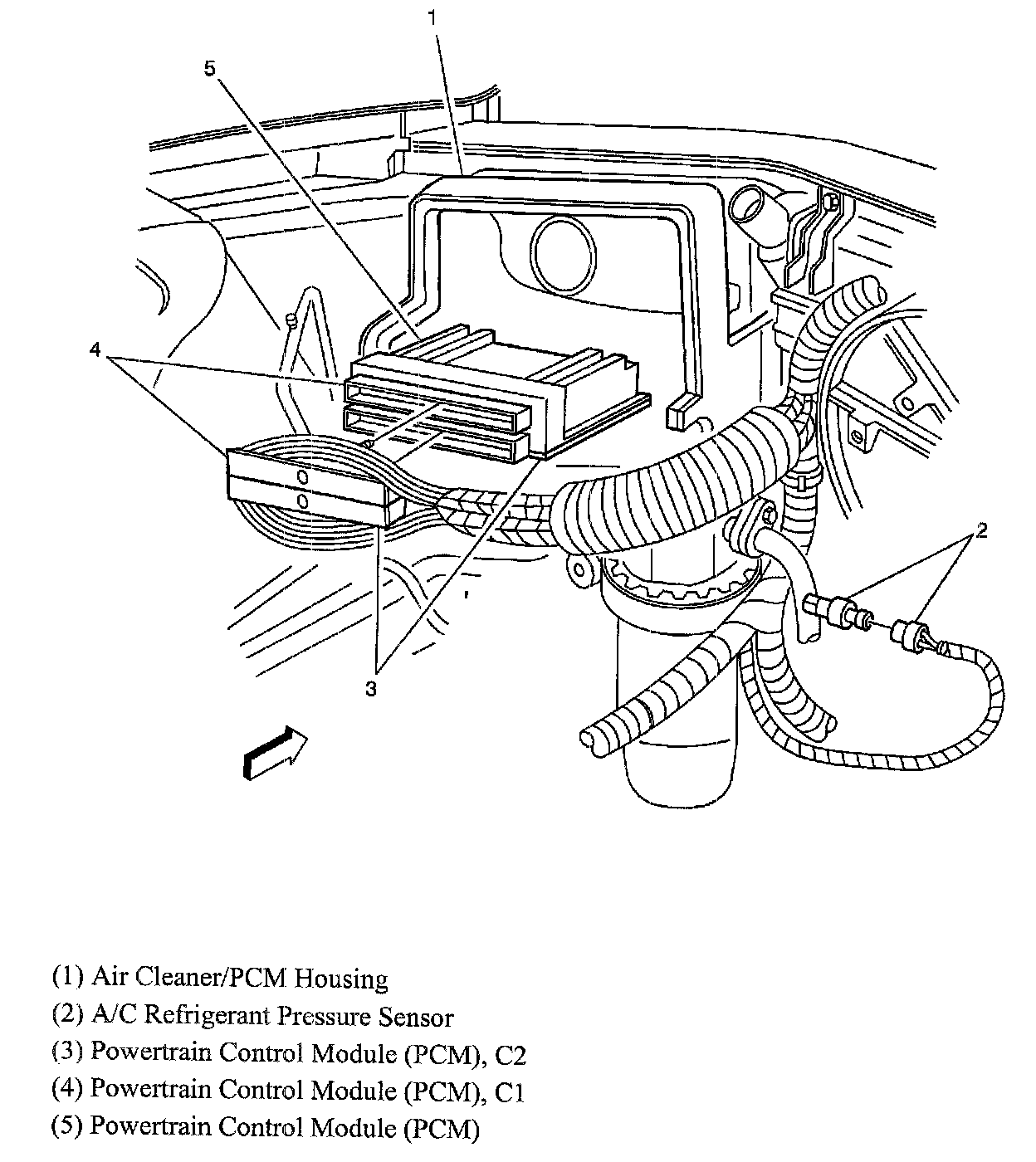 1
5
4
2
3

(1) Air Cleaner/PCM Housing
(2) A/C Refrigerant Pressure Sensor
(3) Powertrain Control Module (PCM), C2
(4) Powertrain Control Module (PCM), C1
(5) Powertrain Control Module (PCM)