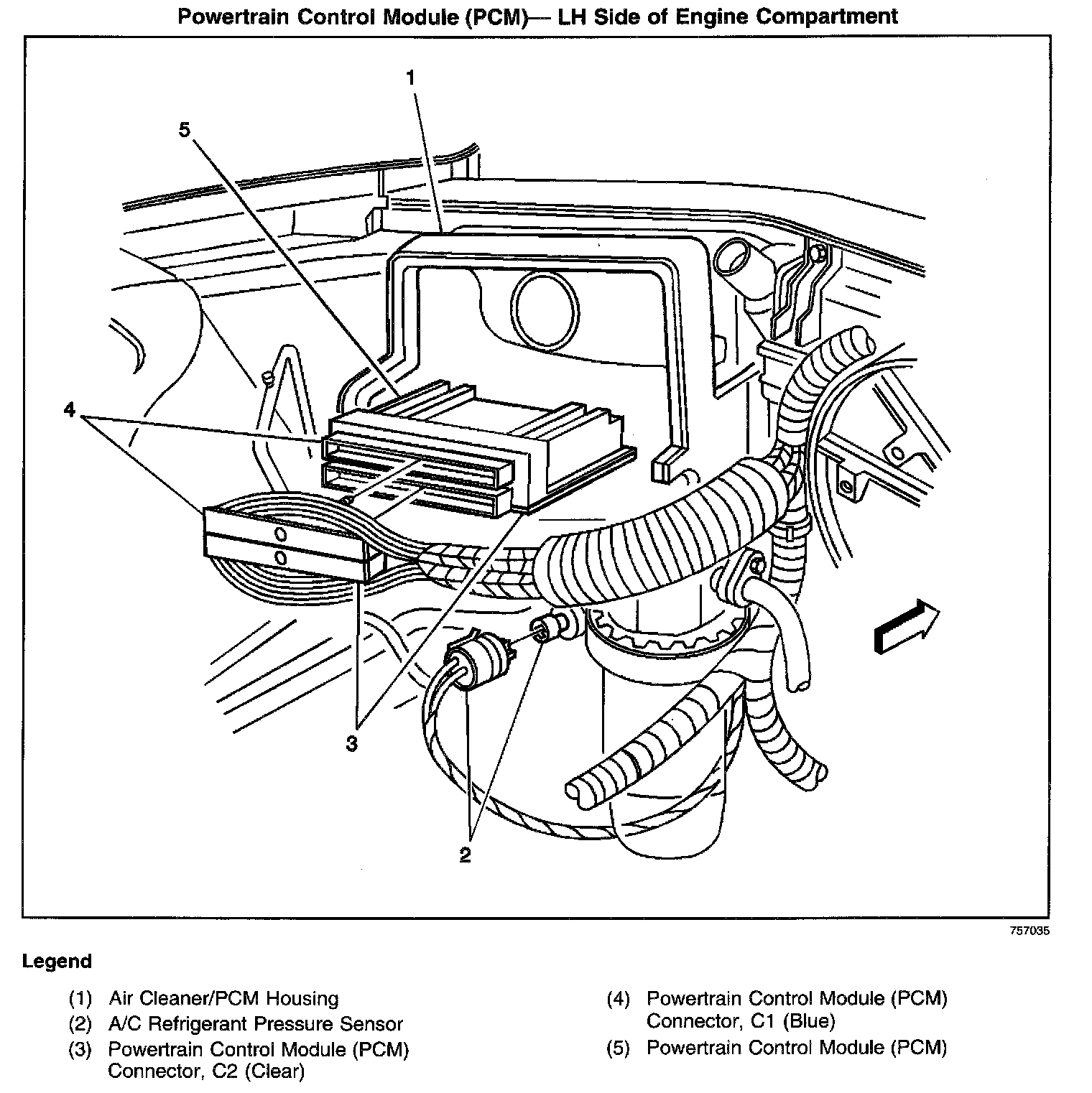 Powertrain Control Module (PCM)— LH Side of Engine Compartment

1
5
4
3
2

757035

Legend

(1) Air Cleaner/PCM Housing
(2) A/C Refrigerant Pressure Sensor
(3) Powertrain Control Module (PCM) Connector, C2 (Clear)
(4) Powertrain Control Module (PCM) Connector, C1 (Blue)
(5) Powertrain Control Module (PCM)