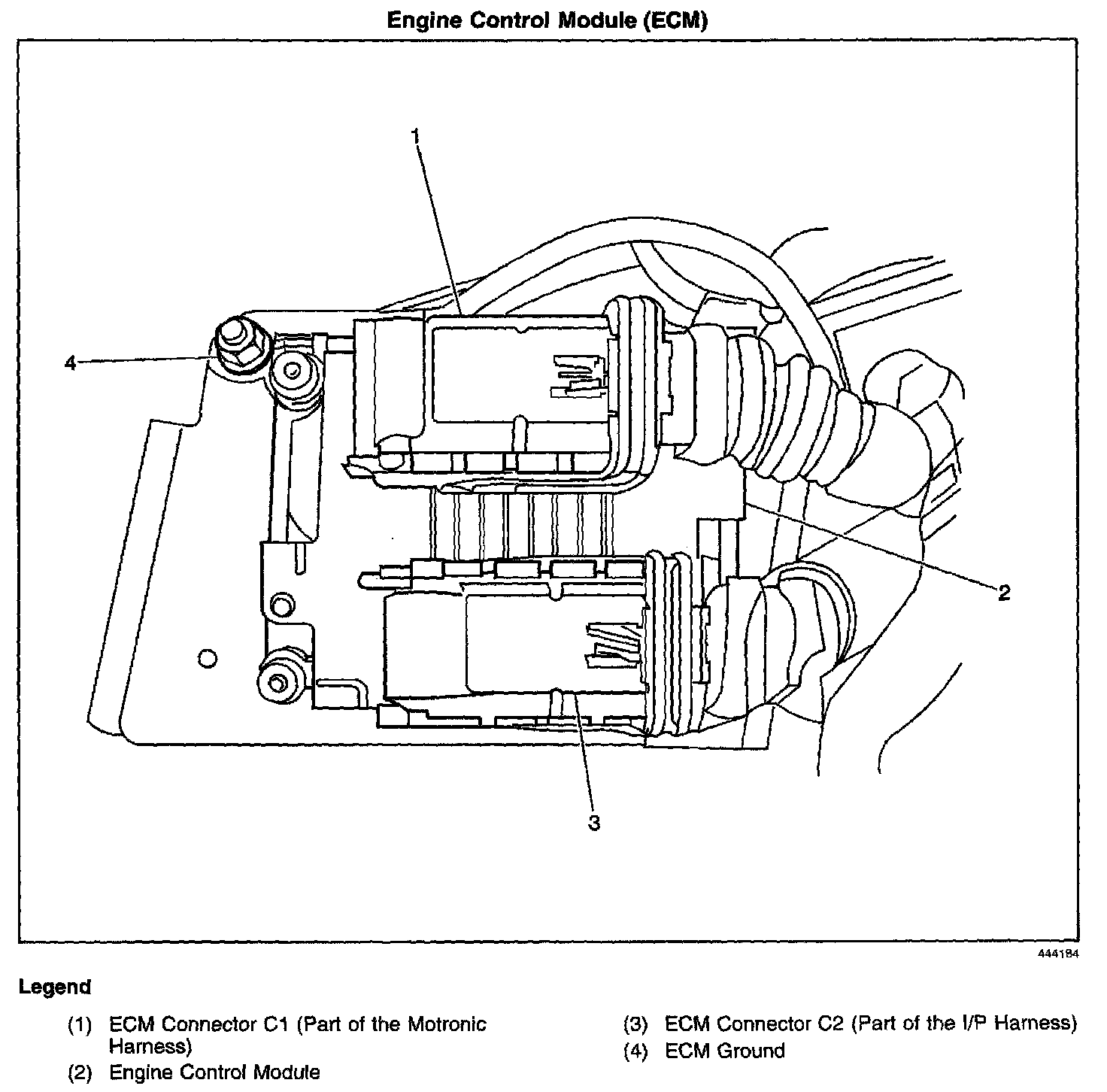 Engine Control Module (ECM)

1

4

2

3

444184

Legend

(1) ECM Connector C1 (Part of the Motronic Harness)

(2) Engine Control Module

(3) ECM Connector C2 (Part of the I/P Harness)

(4) ECM Ground