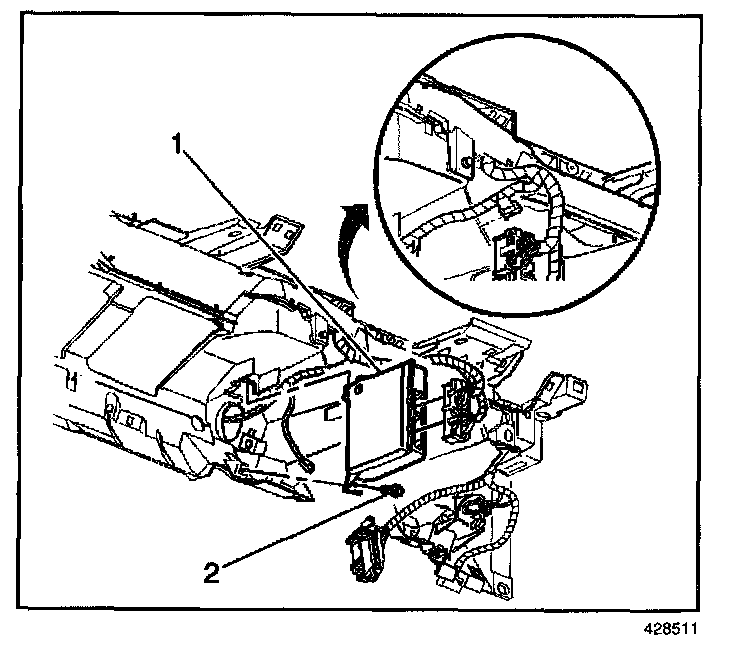 1

2

428511