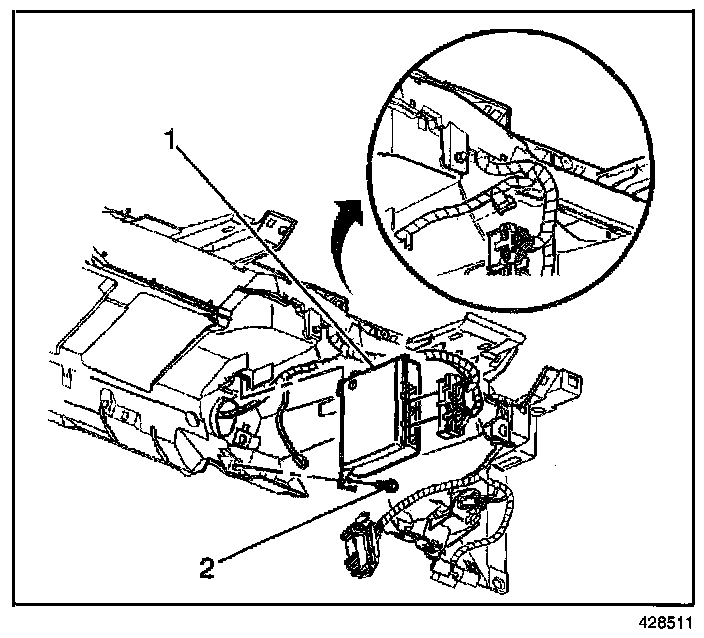 1

2

428511