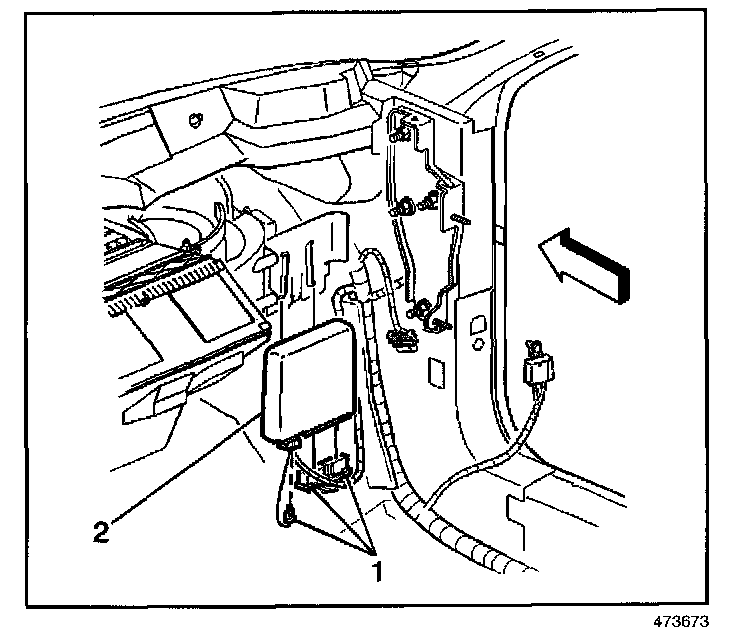 2

1

473673