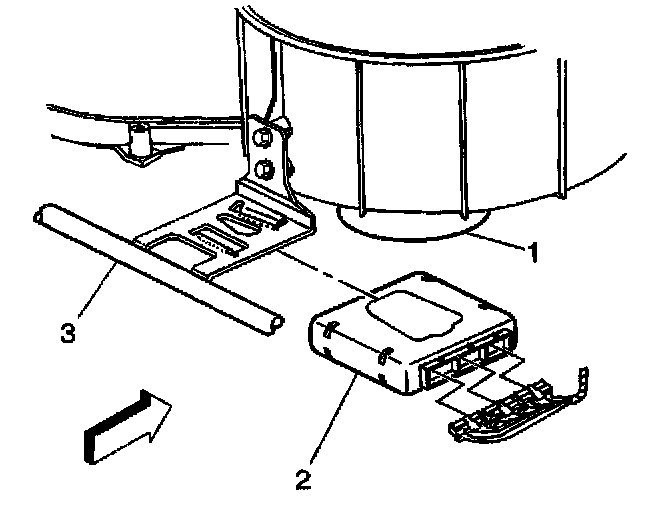 1
3
2