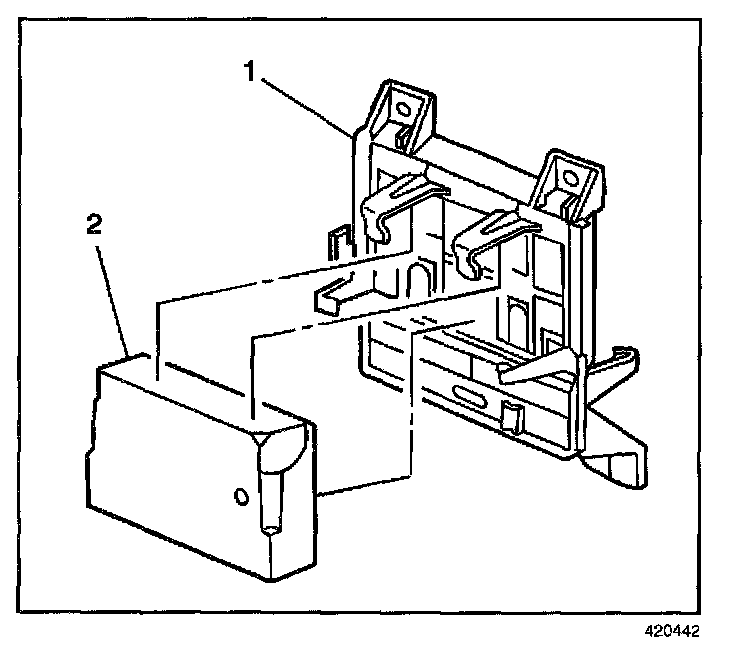 1
2
420442