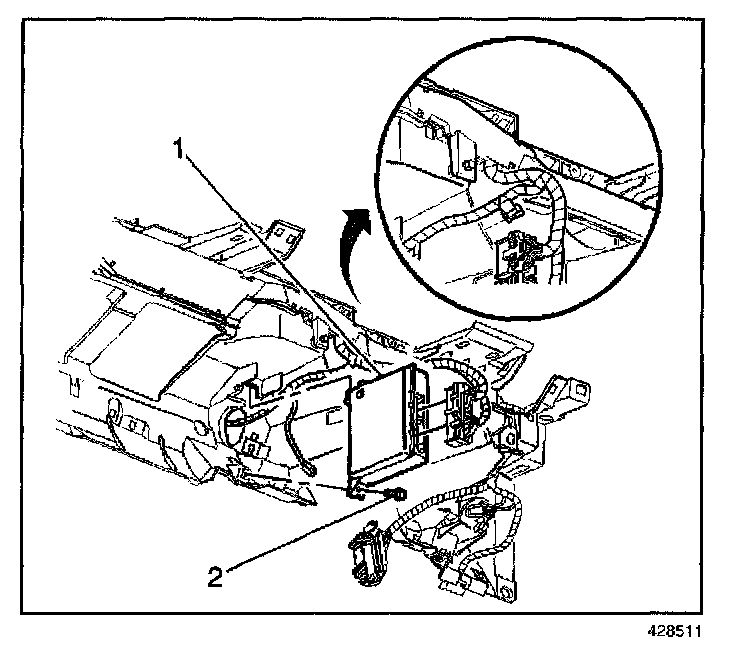 1
2
428511