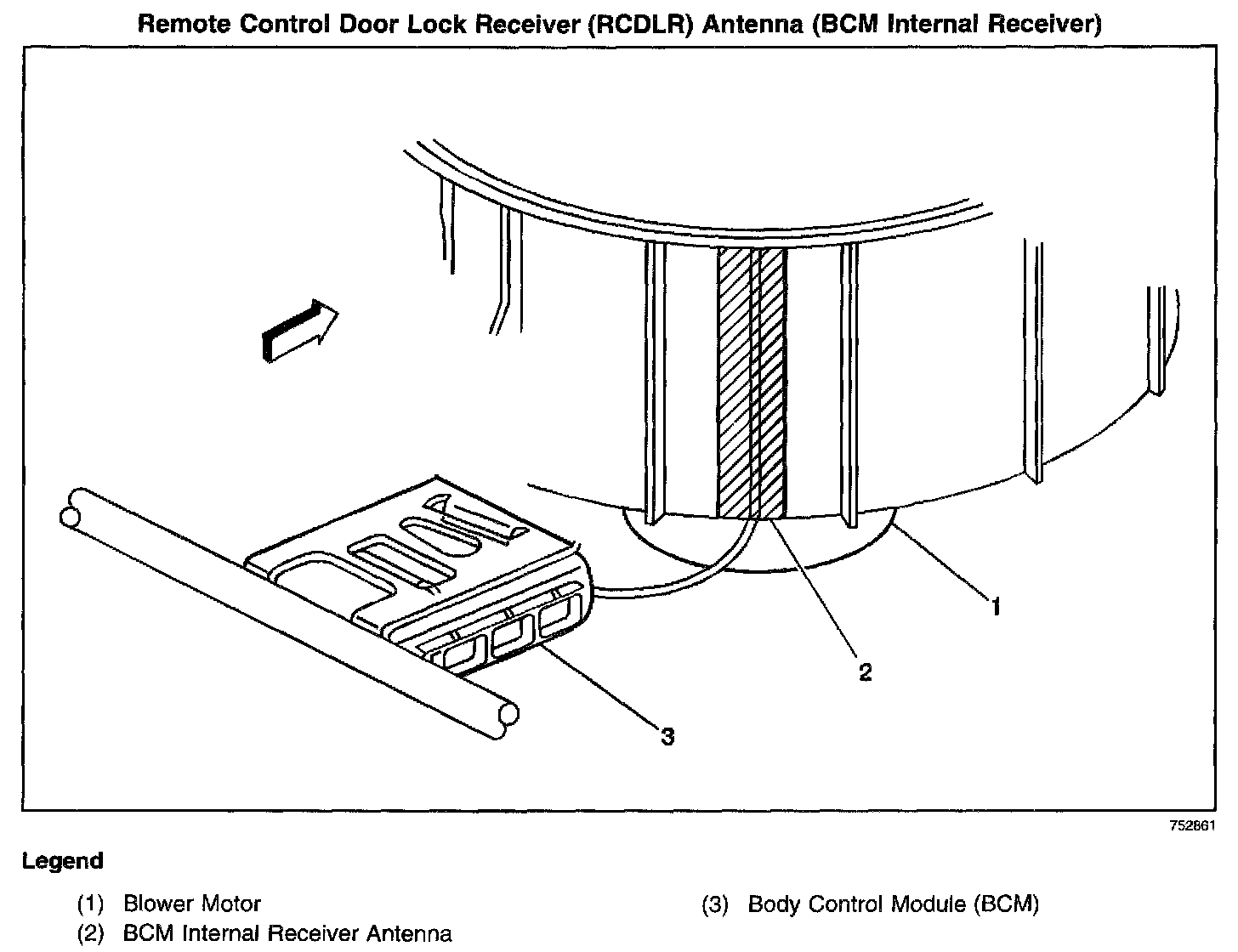 Remote Control Door Lock Receiver (RCDLR) Antenna (BCM Internal Receiver)

1

2

3

752861

Legend

(1) Blower Motor

(2) BCM Internal Receiver Antenna

(3) Body Control Module (BCM)