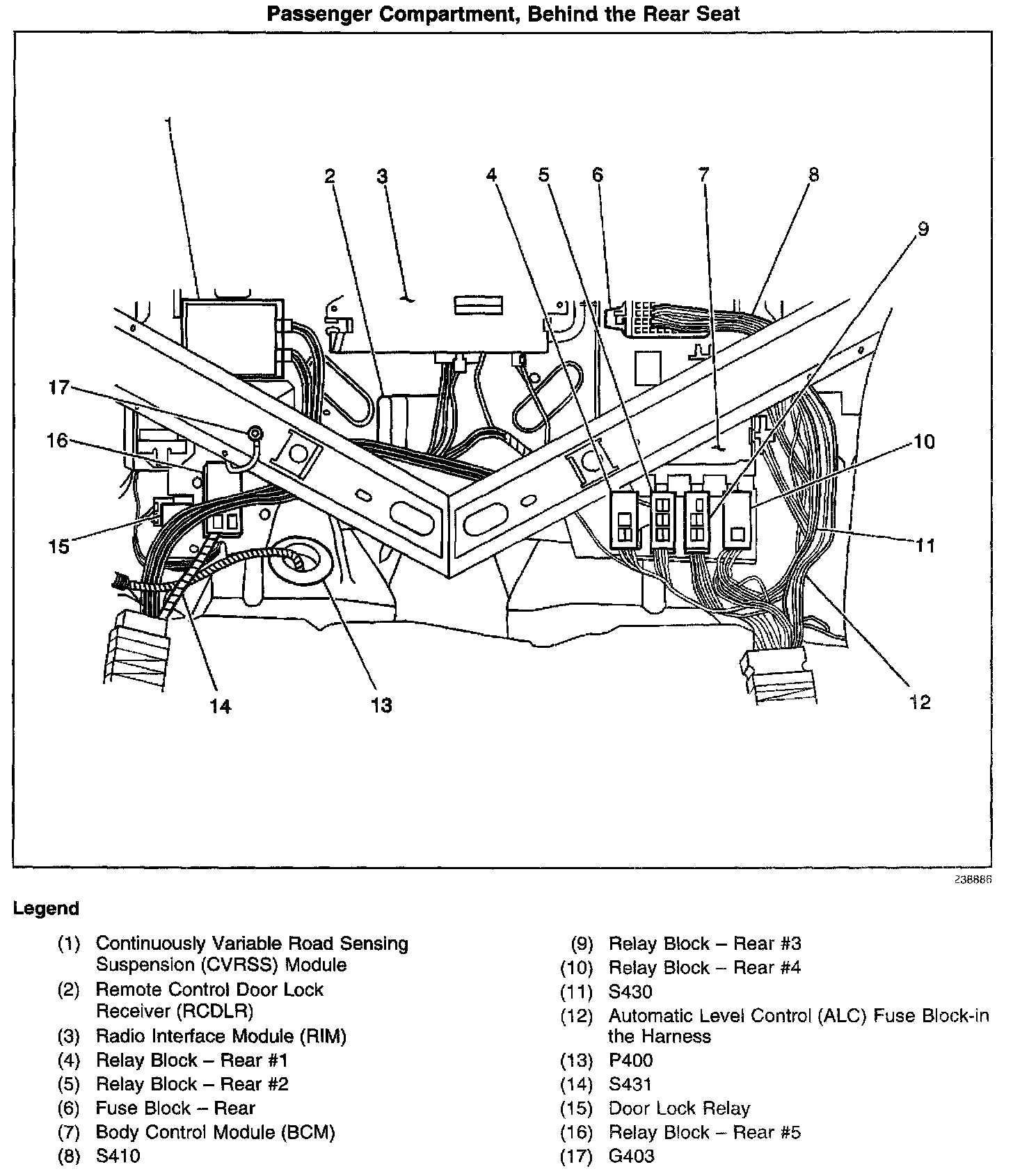 Passenger Compartment, Behind the Rear Seat

1
2
3
4
5
6
7
8
9
17
16
10
15
11
14
13
12

238886

Legend

(1) Continuously Variable Road Sensing Suspension (CVRSS) Module
(2) Remote Control Door Lock Receiver (RCDLR)
(3) Radio Interface Module (RIM)
(4) Relay Block – Rear #1
(5) Relay Block – Rear #2
(6) Fuse Block – Rear
(7) Body Control Module (BCM)
(8) S410

(9) Relay Block – Rear #3
(10) Relay Block – Rear #4
(11) S430
(12) Automatic Level Control (ALC) Fuse Block-in the Harness
(13) P400
(14) S431
(15) Door Lock Relay
(16) Relay Block – Rear #5
(17) G403