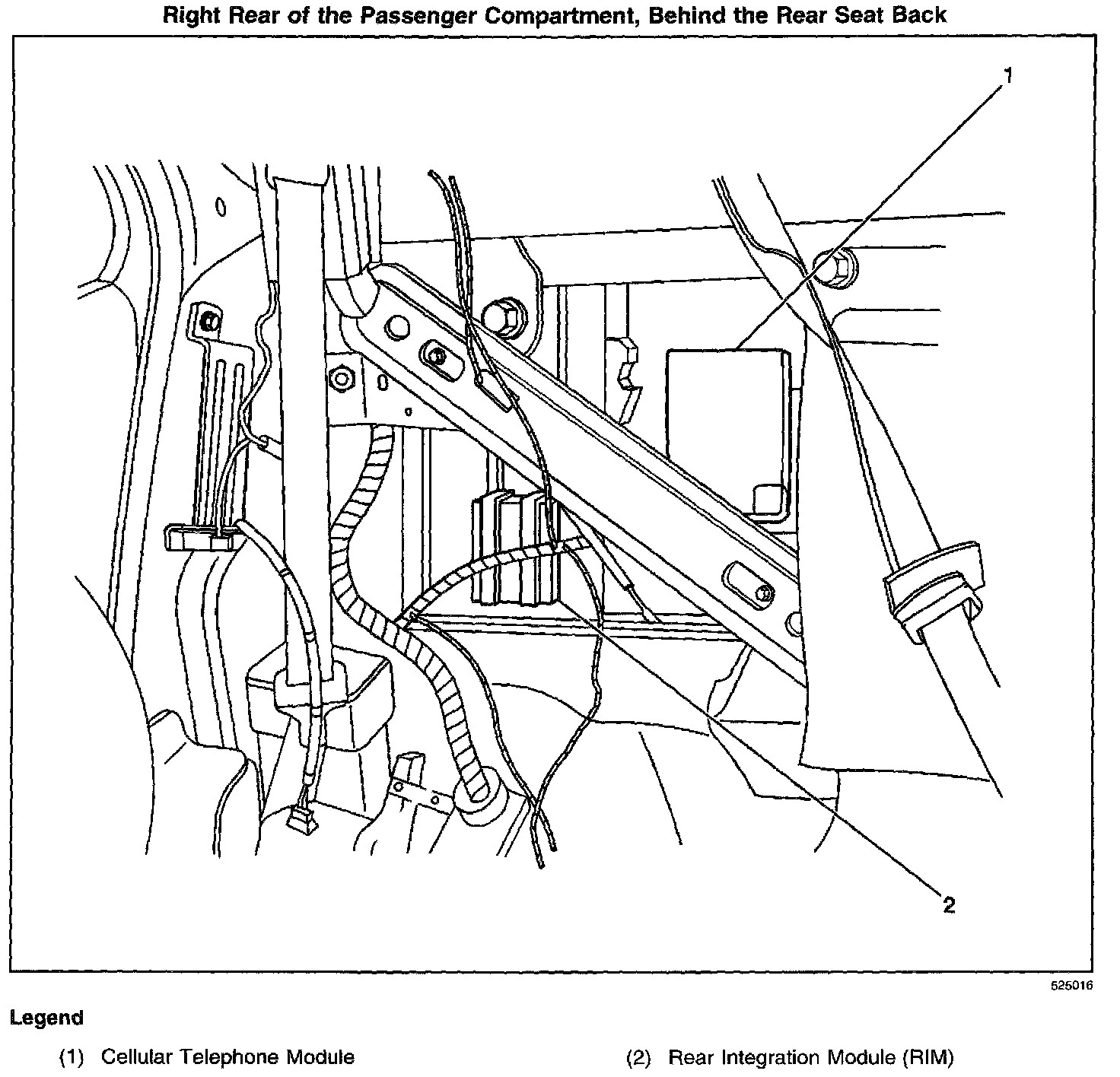 Right Rear of the Passenger Compartment, Behind the Rear Seat Back

1

2

525016

Legend

(1) Cellular Telephone Module

(2) Rear Integration Module (RIM)