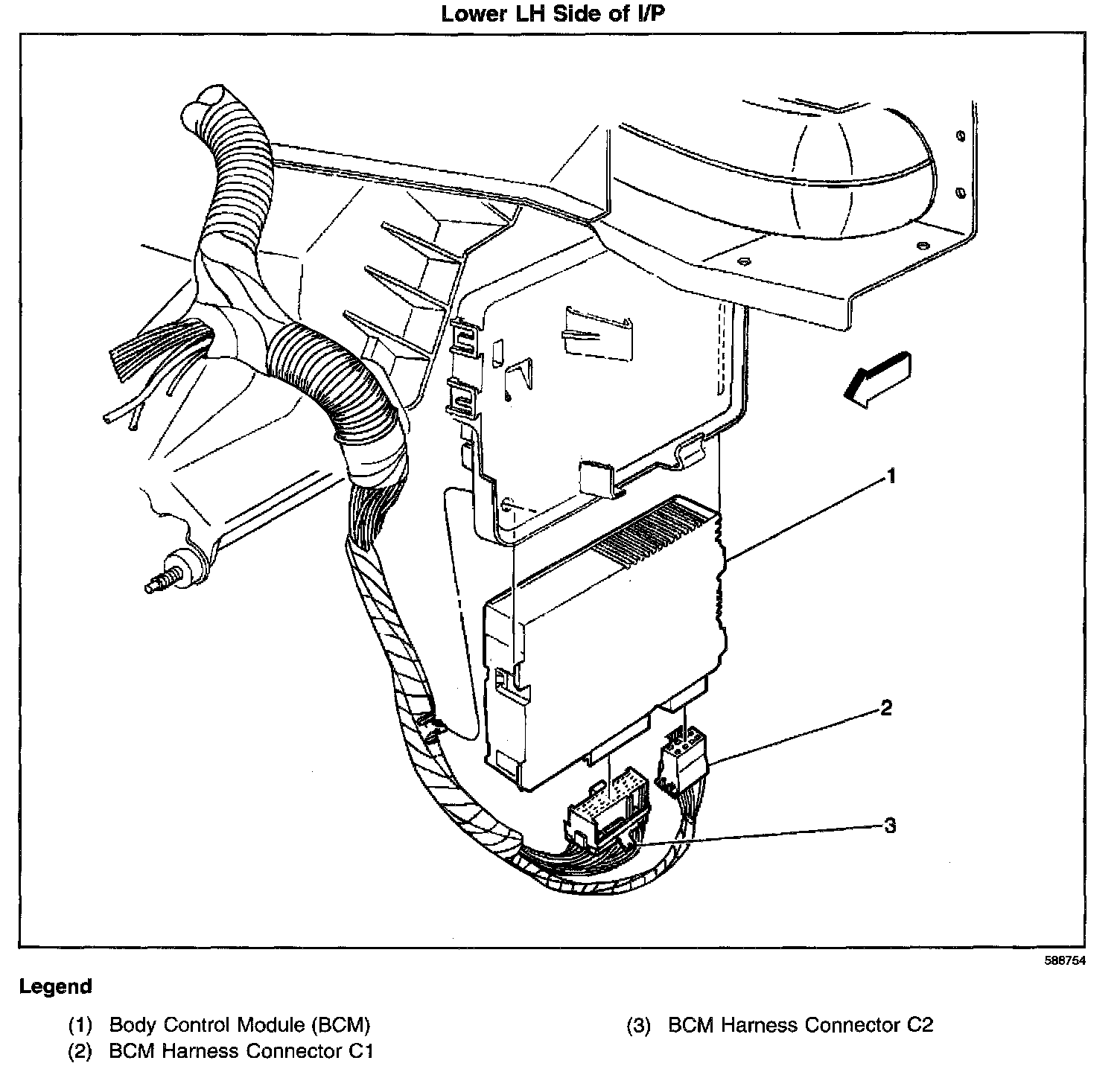 Lower LH Side of I/P

1

2

3

588754

Legend

(1) Body Control Module (BCM)
(2) BCM Harness Connector C1
(3) BCM Harness Connector C2