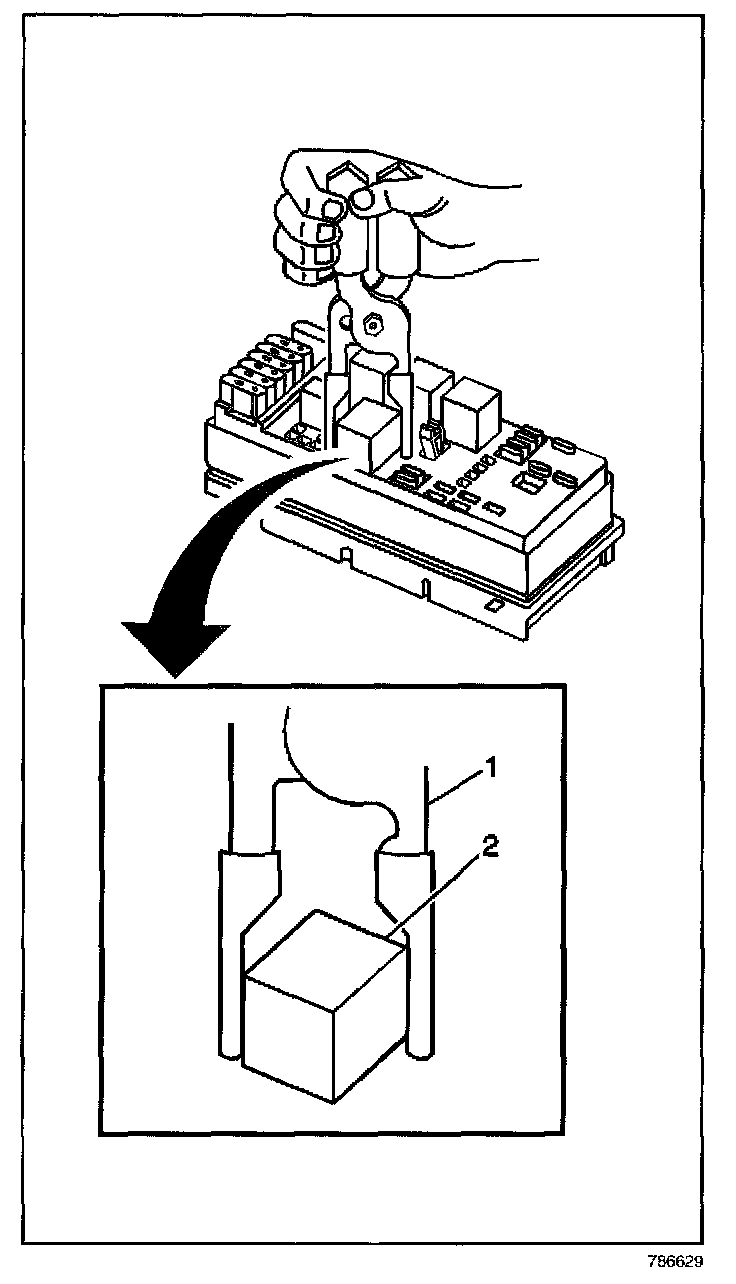 1
2
786629