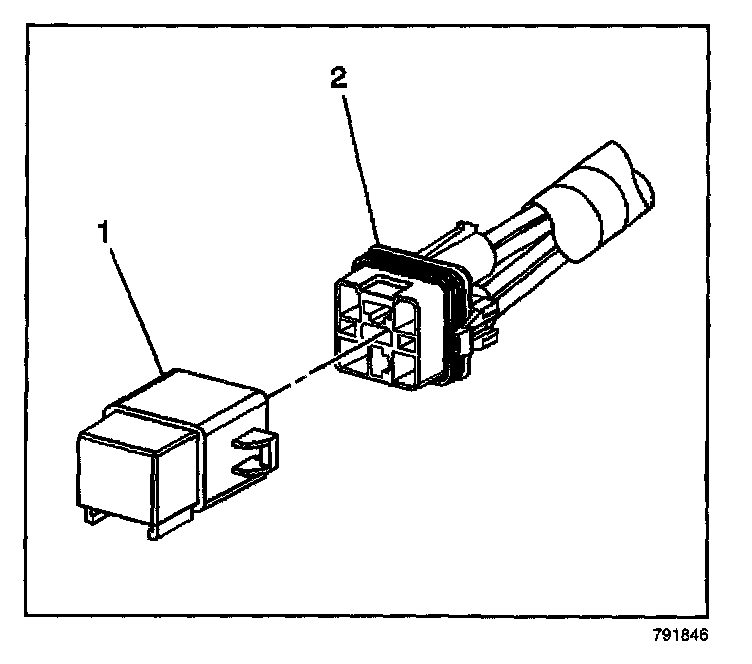 2

1

791846