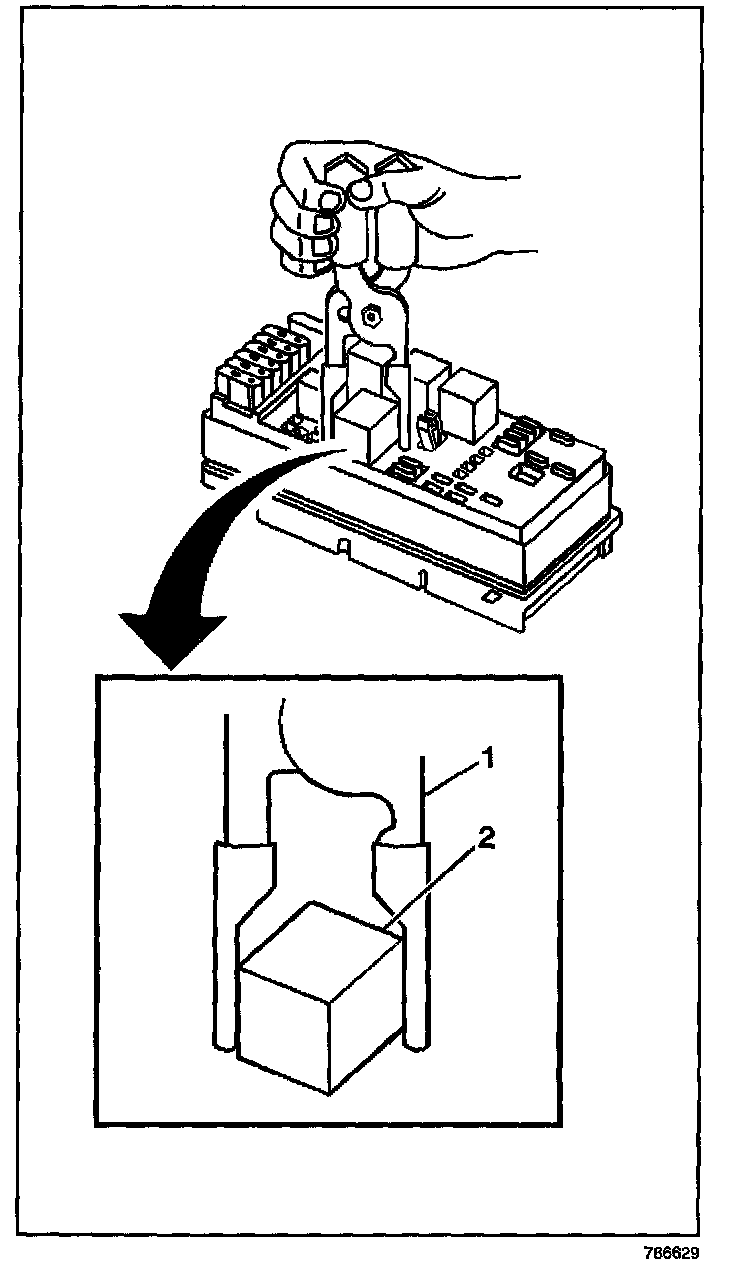 1
2
786629