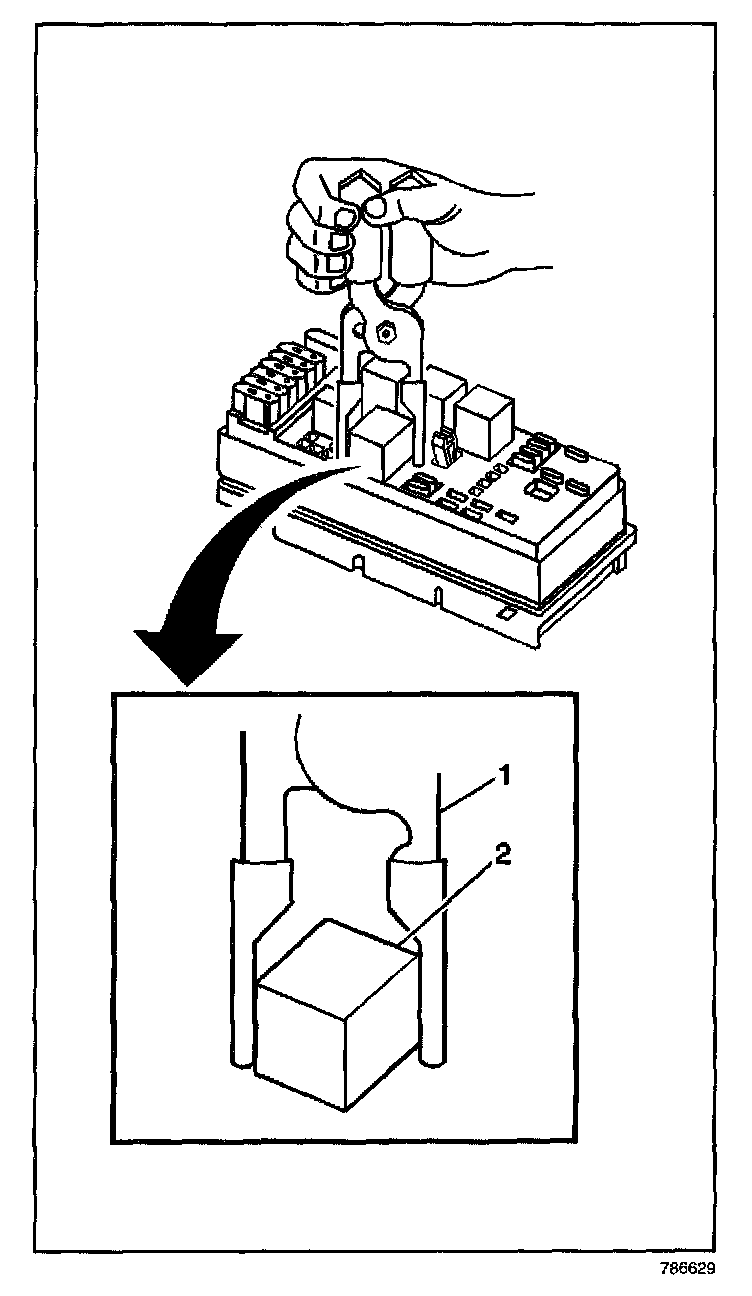 1
2
786629