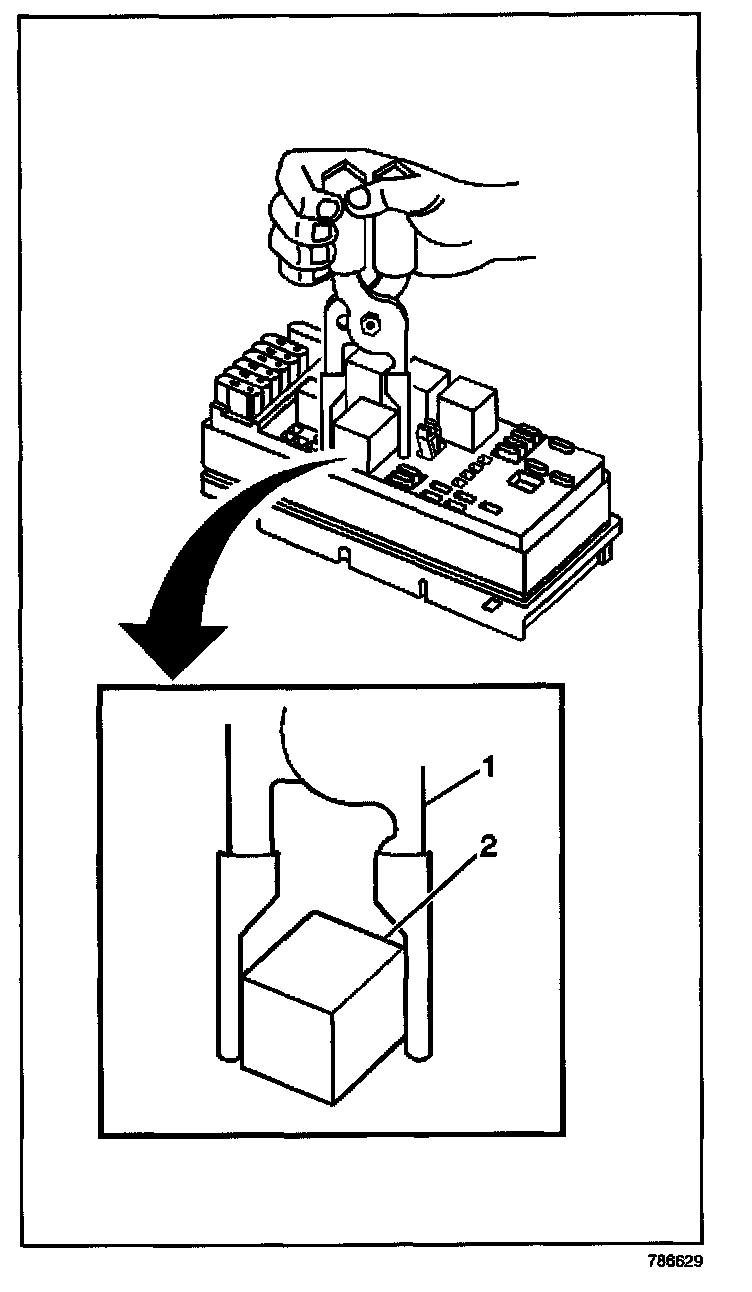 1
2
786629