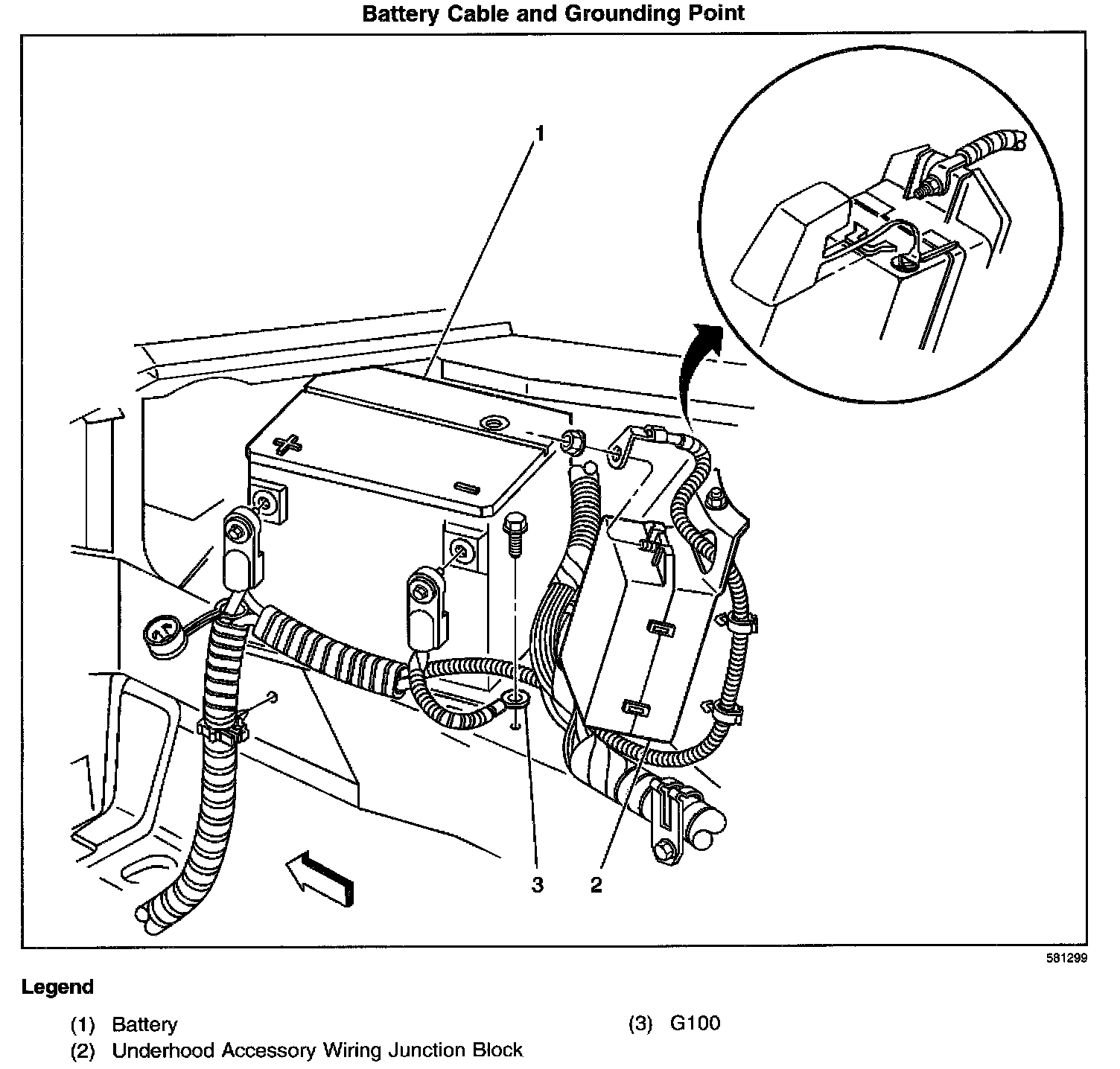 Battery Cable and Grounding Point

1

3

2

581299

Legend

(1) Battery

(2) Underhood Accessory Wiring Junction Block

(3) G100