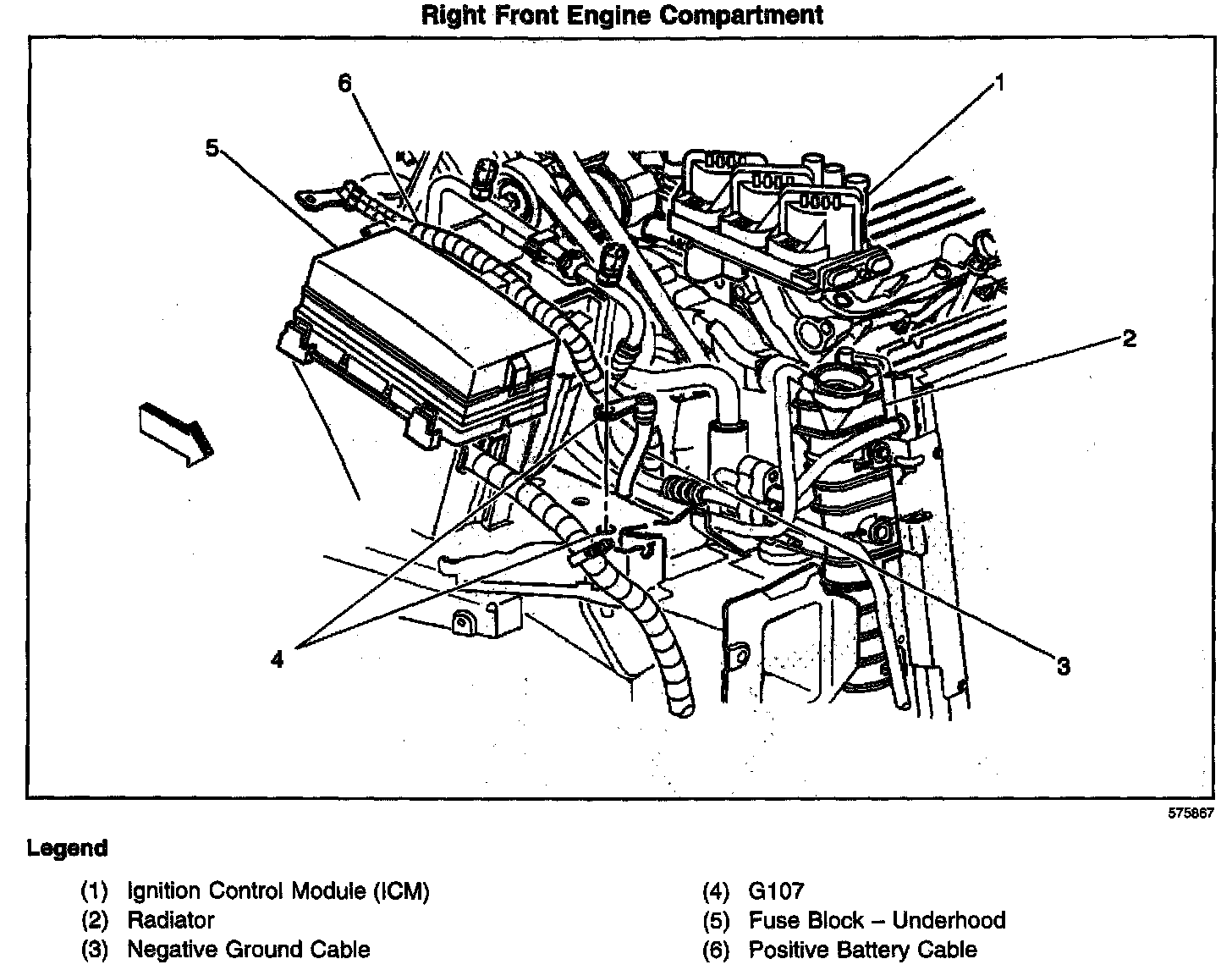 Right Front Engine Compartment

6

1

5

2

4

3

575867

Legend

(1) Ignition Control Module (ICM)
(2) Radiator
(3) Negative Ground Cable

(4) G107
(5) Fuse Block – Underhood
(6) Positive Battery Cable