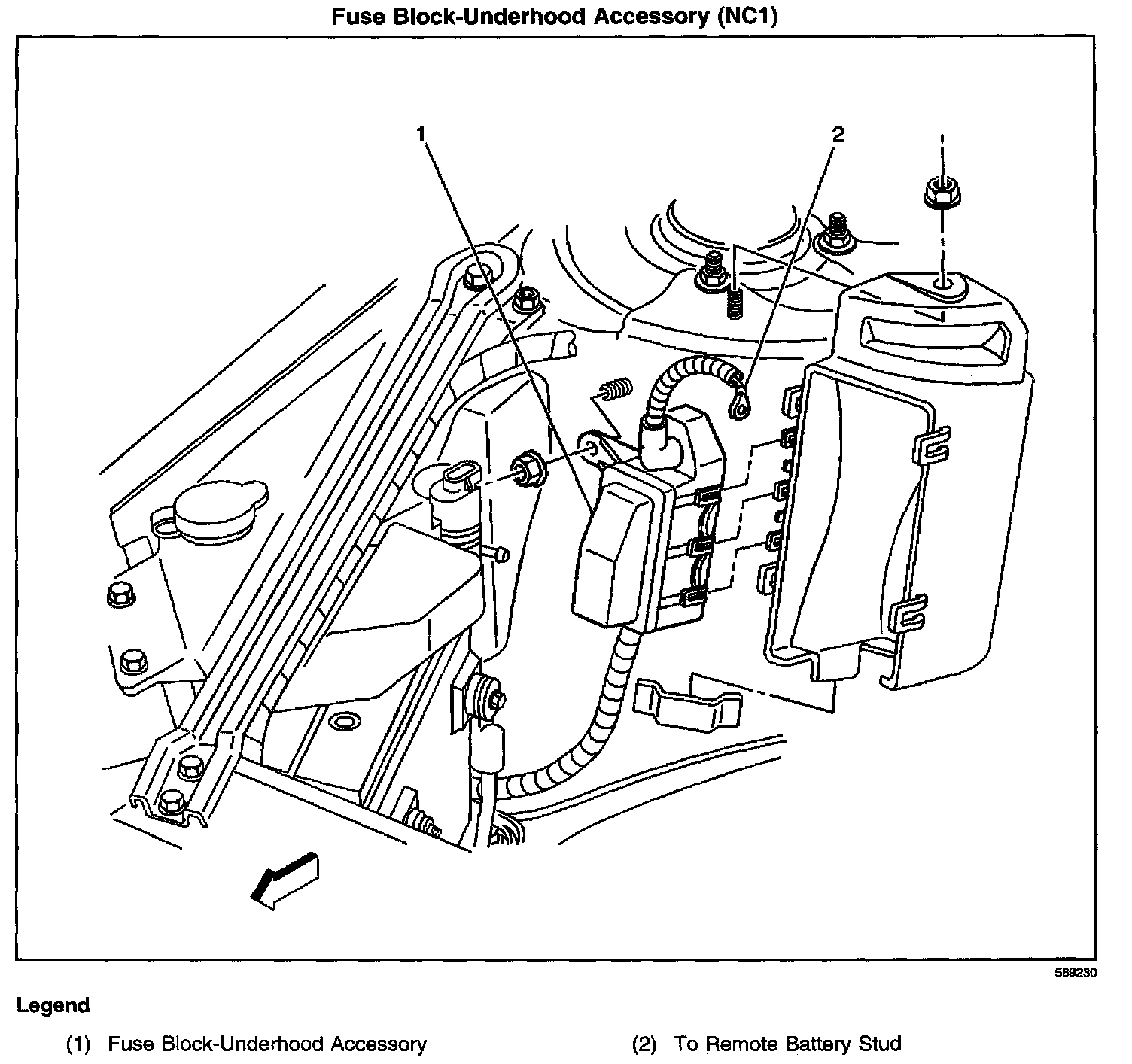 Fuse Block-Underhood Accessory (NC1)

1

2

589230

Legend

(1) Fuse Block-Underhood Accessory

(2) To Remote Battery Stud