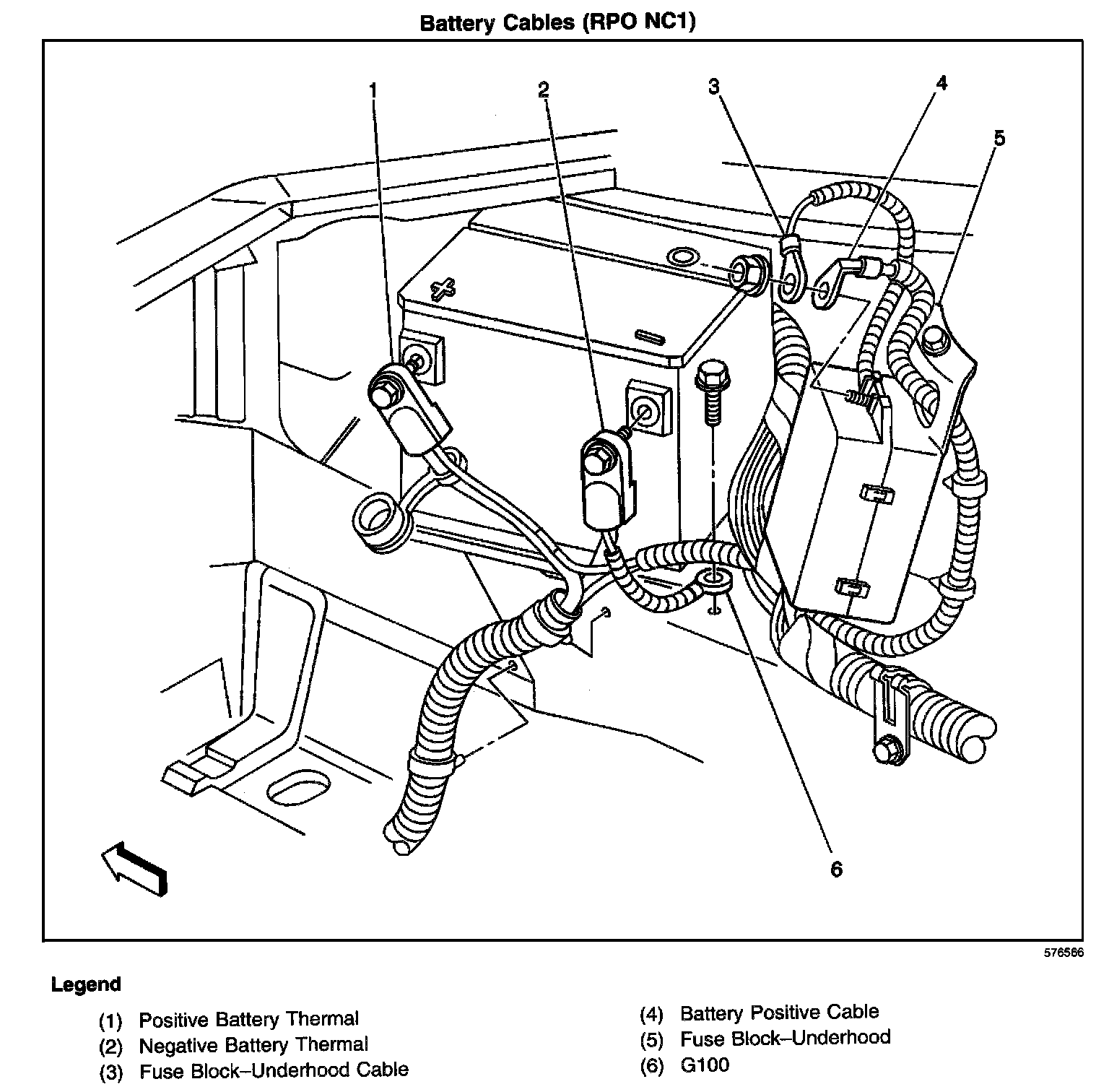 Battery Cables (RPO NC1)

1
2
3
4
5
6

576566

Legend

(1) Positive Battery Thermal
(2) Negative Battery Thermal
(3) Fuse Block–Underhood Cable

(4) Battery Positive Cable
(5) Fuse Block–Underhood
(6) G100