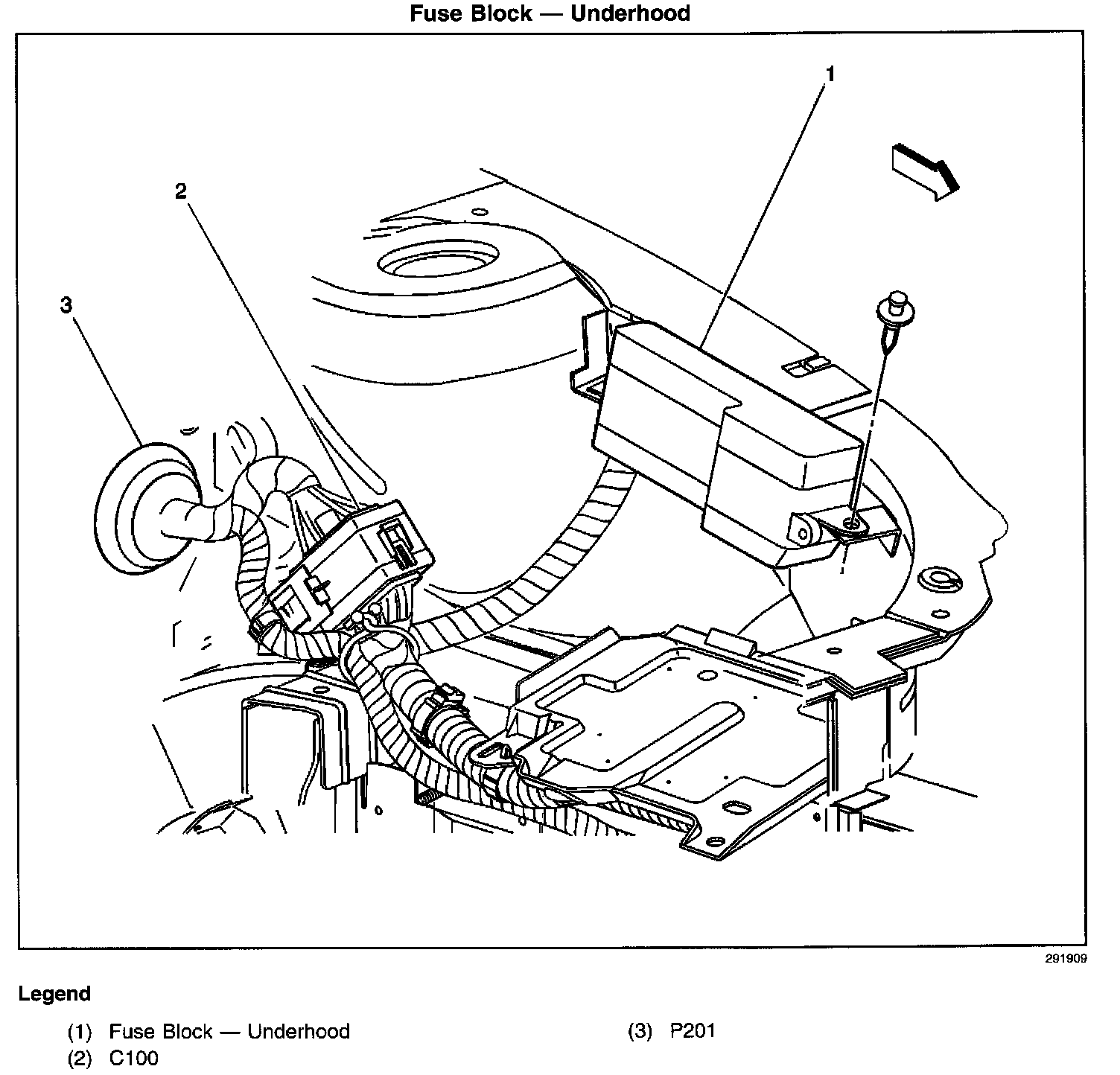 Fuse Block — Underhood

1

2

3

291909

Legend

(1) Fuse Block — Underhood
(2) C100

(3) P201