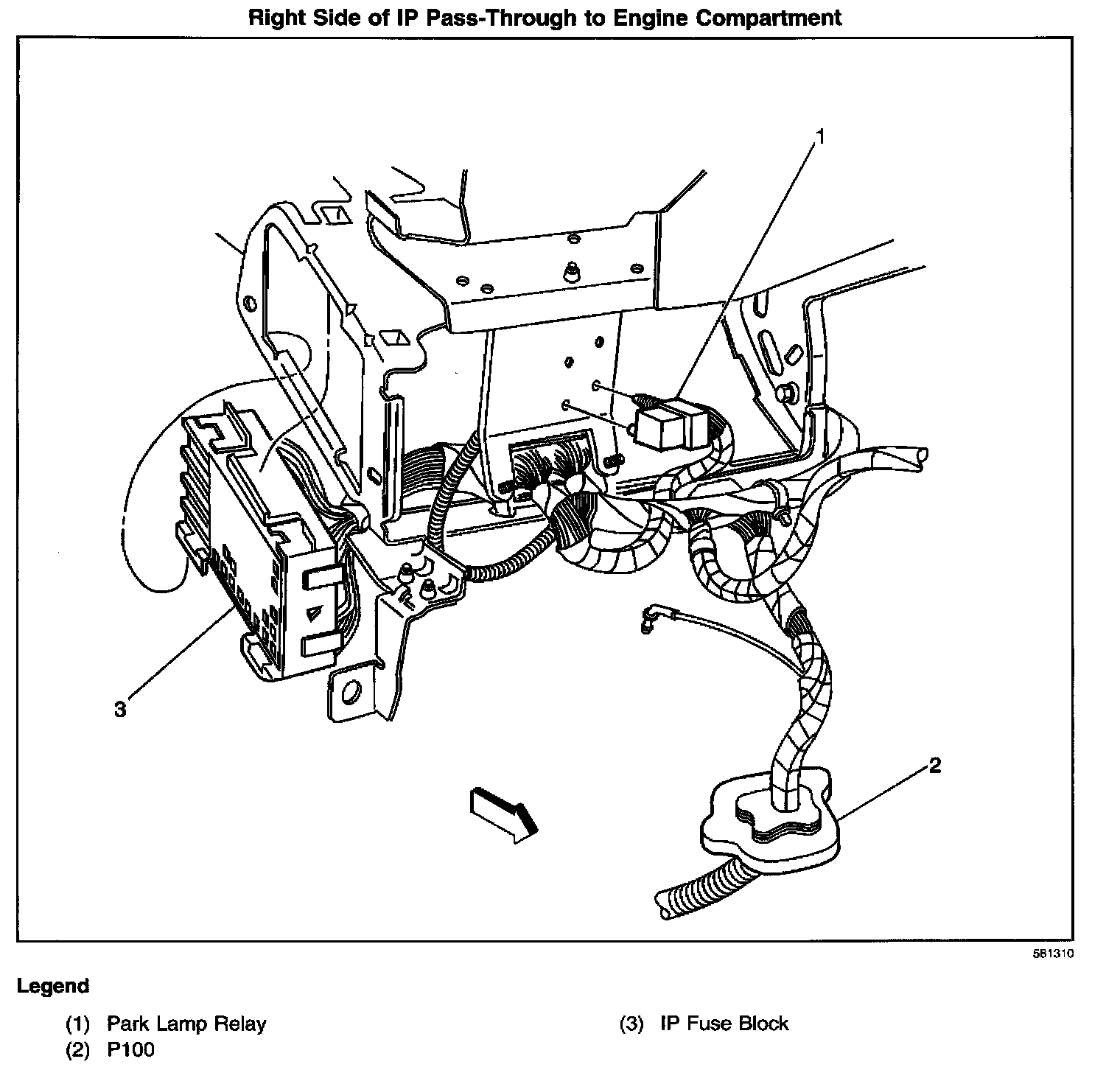 Right Side of IP Pass-Through to Engine Compartment

1

3

2

581310

Legend

(1) Park Lamp Relay
(2) P100

(3) IP Fuse Block