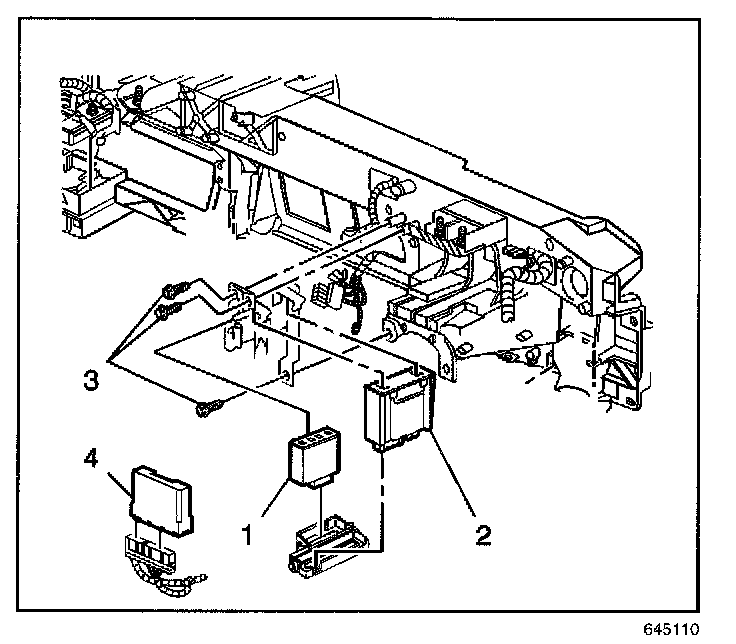 3

4

1

2

645110