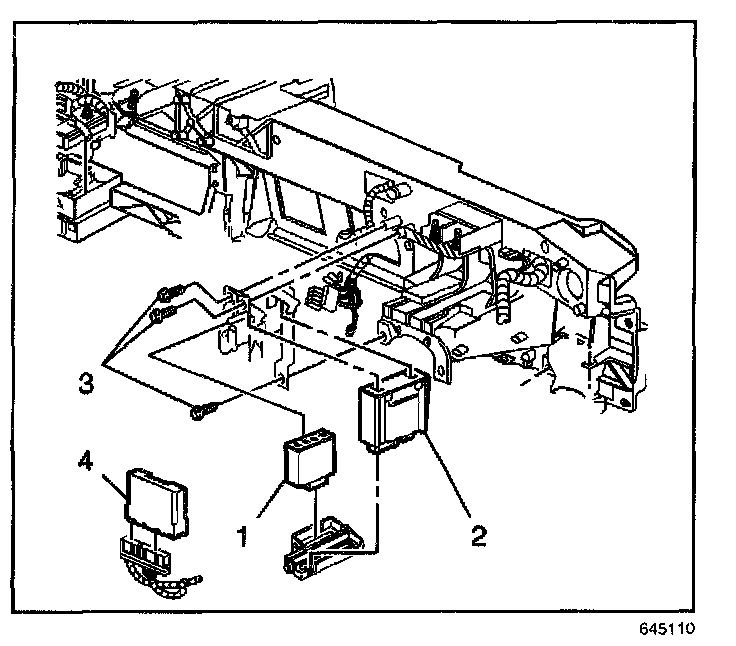 3
4
1
2
645110