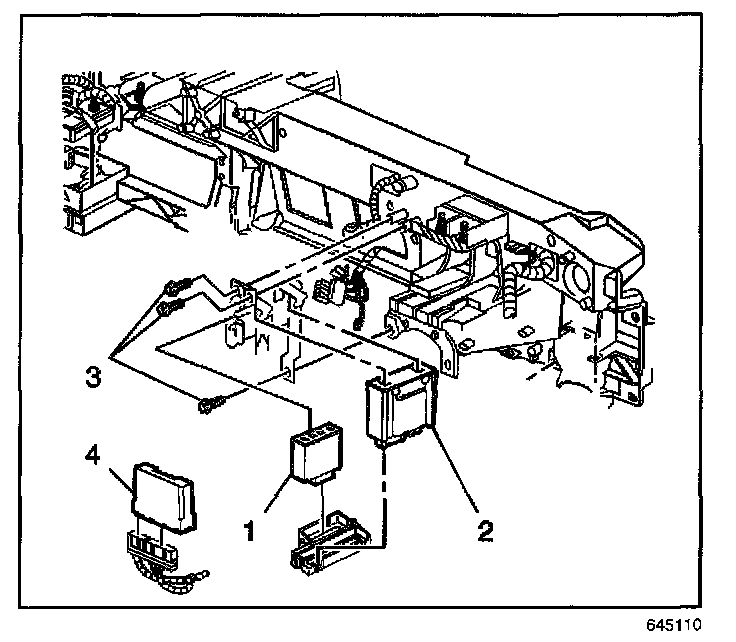 3
4
1
2
645110