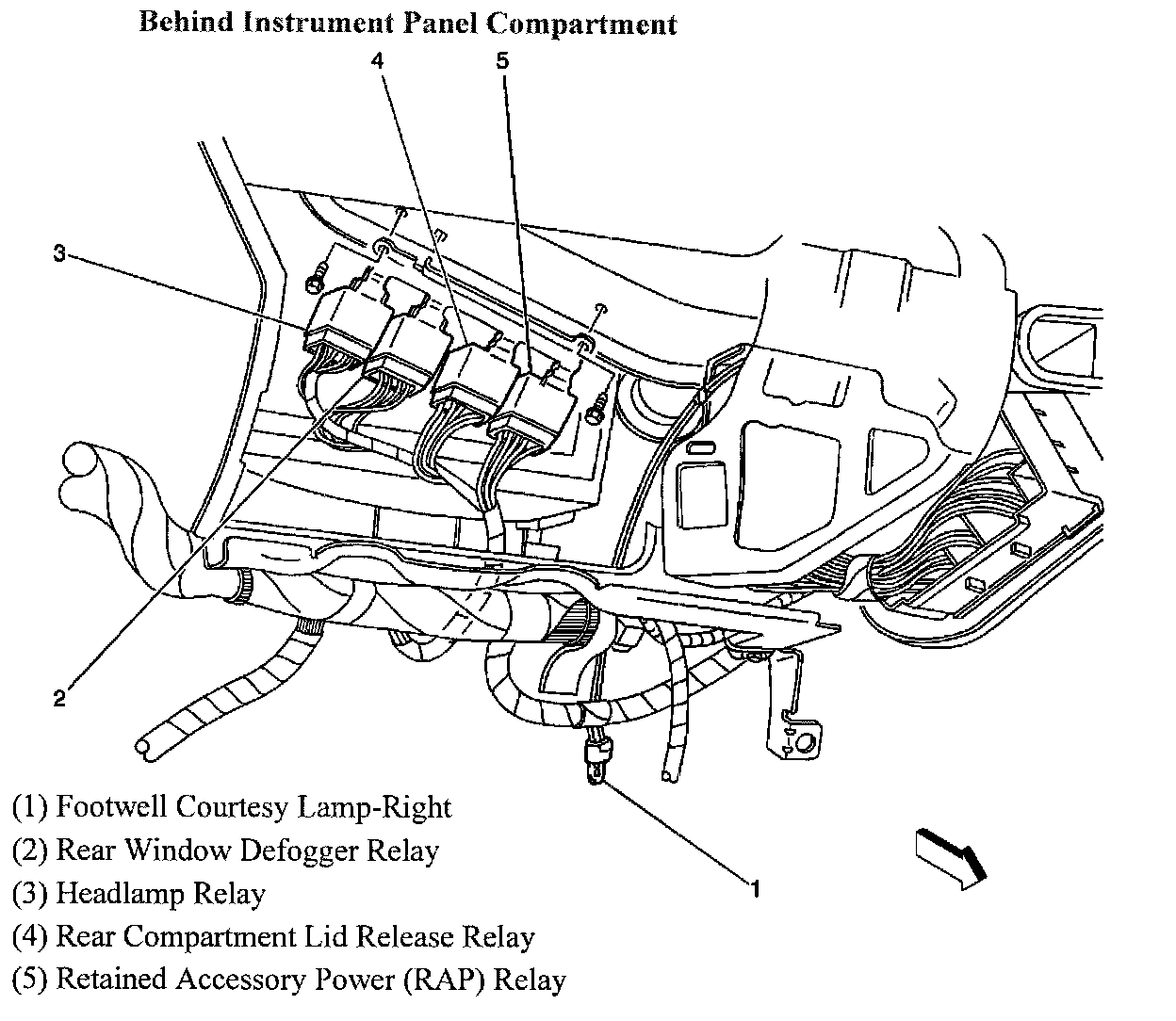 Behind Instrument Panel Compartment

4
5
3
2
1

(1) Footwell Courtesy Lamp-Right
(2) Rear Window Defogger Relay
(3) Headlamp Relay
(4) Rear Compartment Lid Release Relay
(5) Retained Accessory Power (RAP) Relay