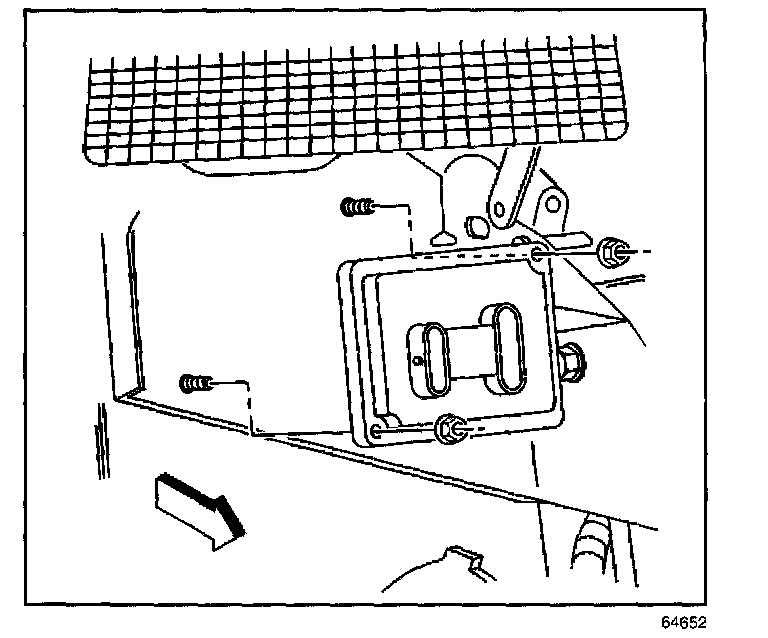 64652