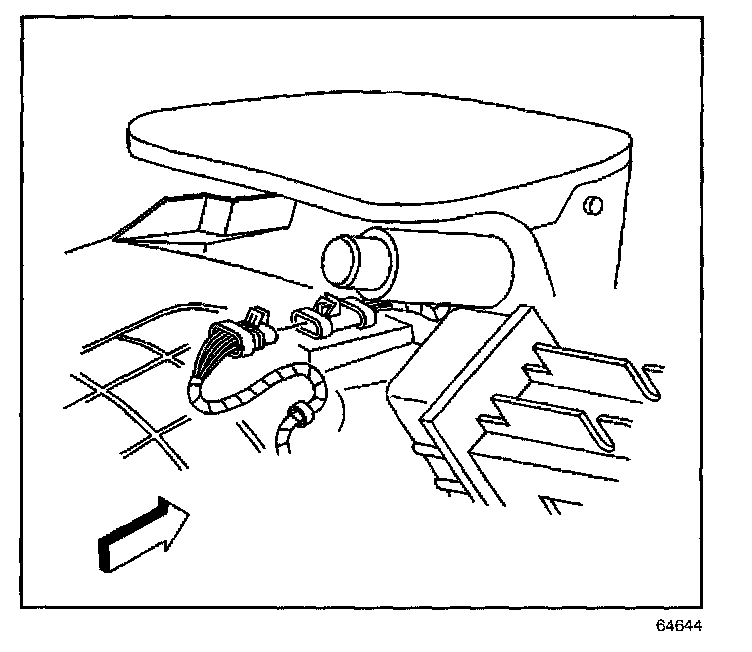 64644