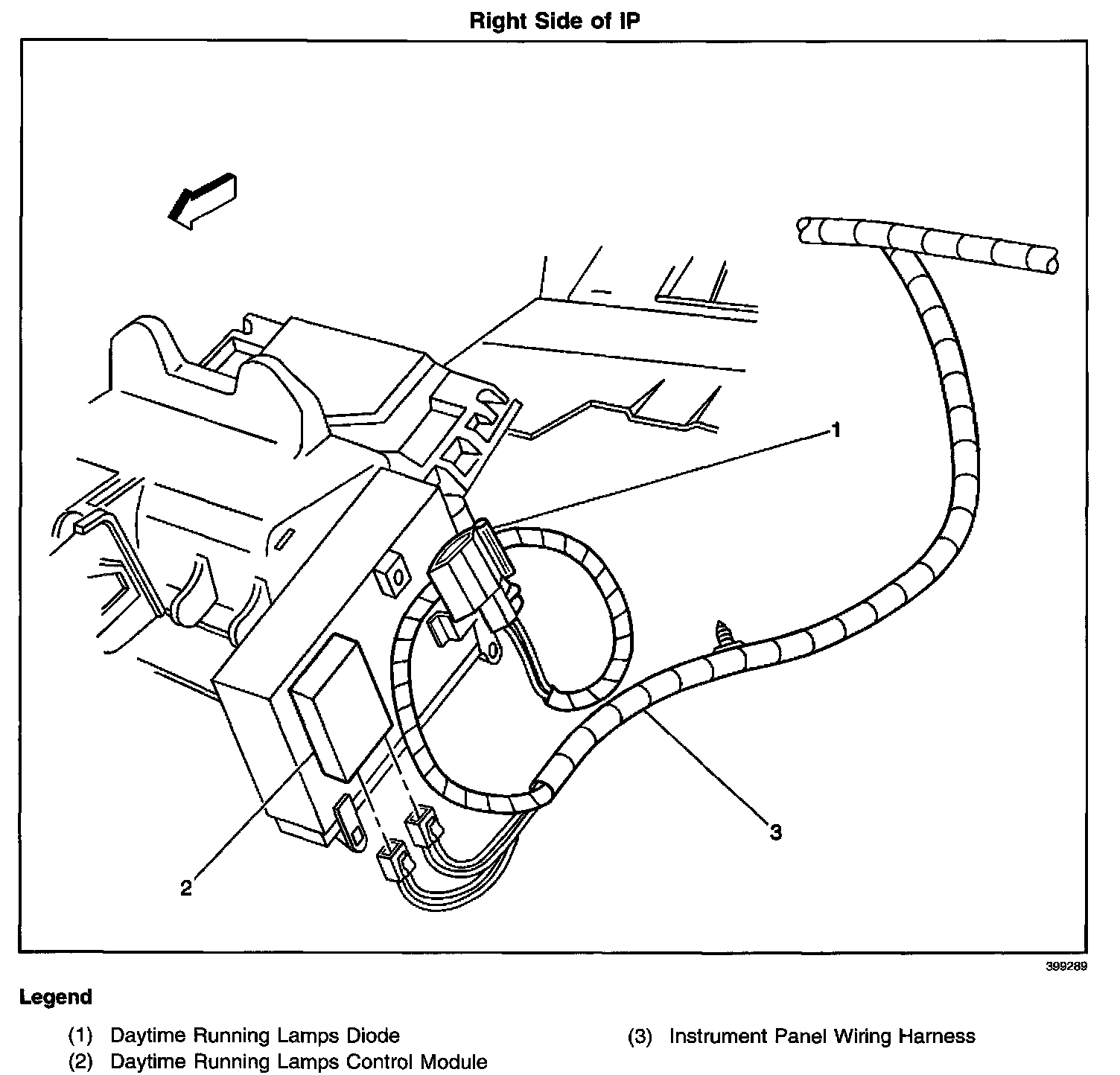 Right Side of IP

1

3

2

399289

Legend

(1) Daytime Running Lamps Diode
(2) Daytime Running Lamps Control Module

(3) Instrument Panel Wiring Harness