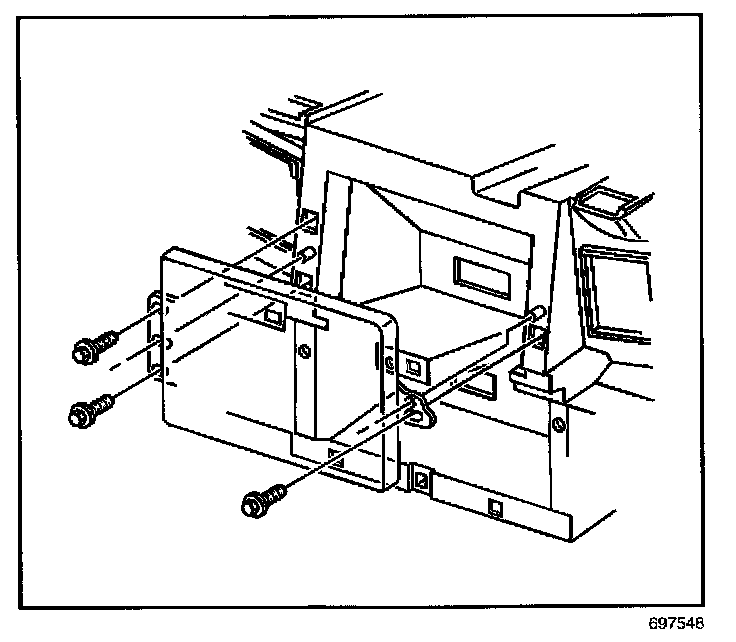 697548