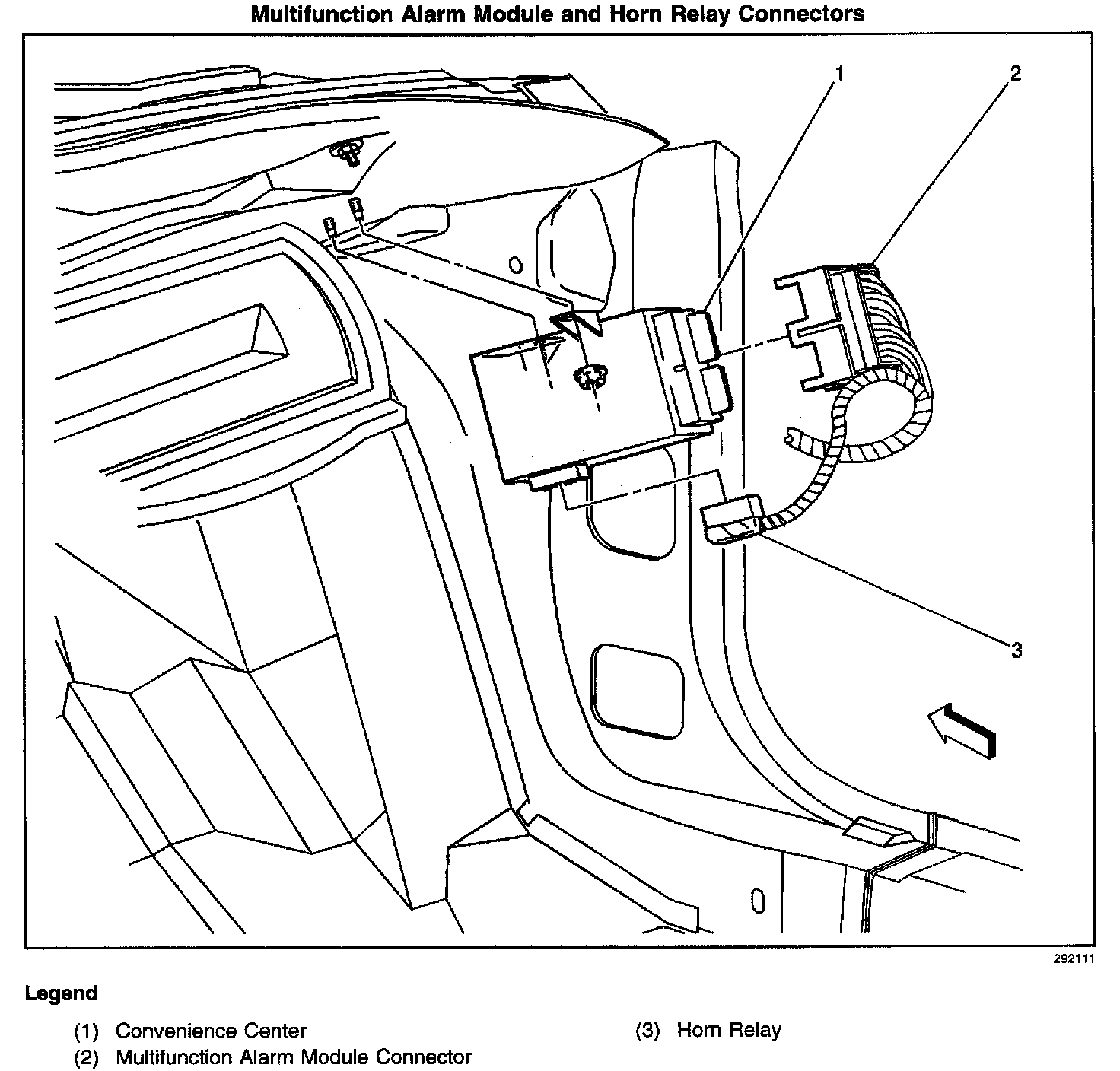 Multifunction Alarm Module and Horn Relay Connectors

1

2

3

292111

Legend

(1) Convenience Center

(2) Multifunction Alarm Module Connector

(3) Horn Relay