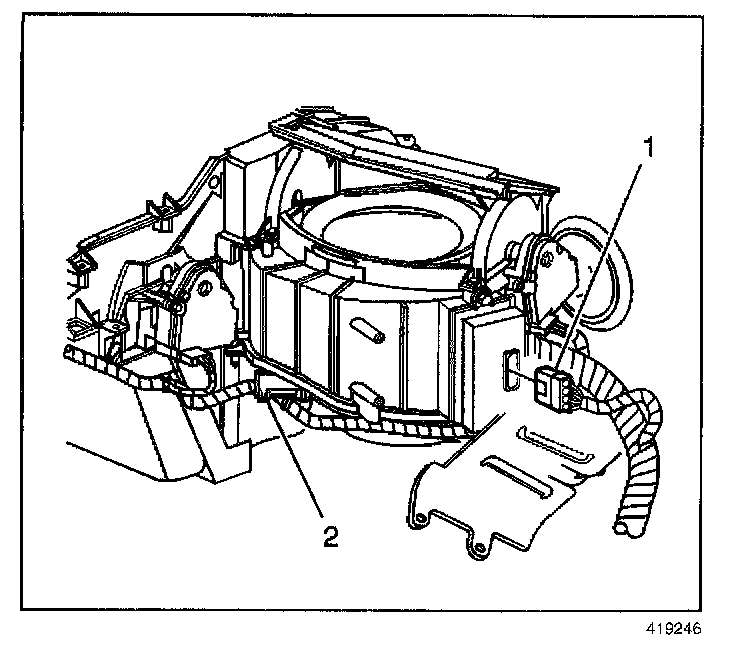 1

2

419246