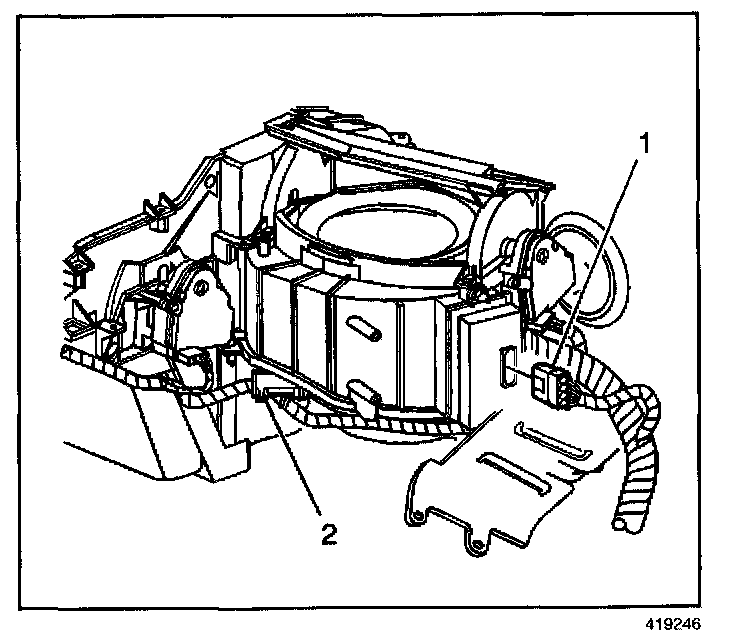 1
2
419246