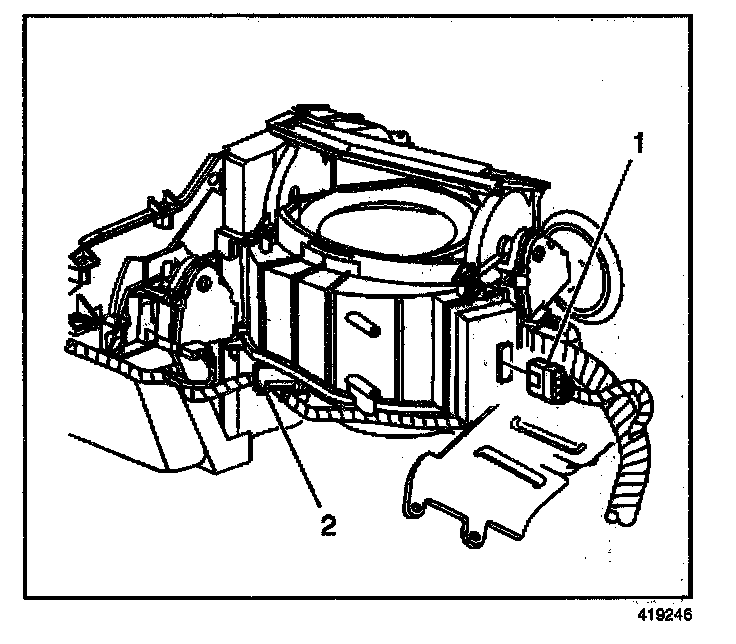 1

2

419246