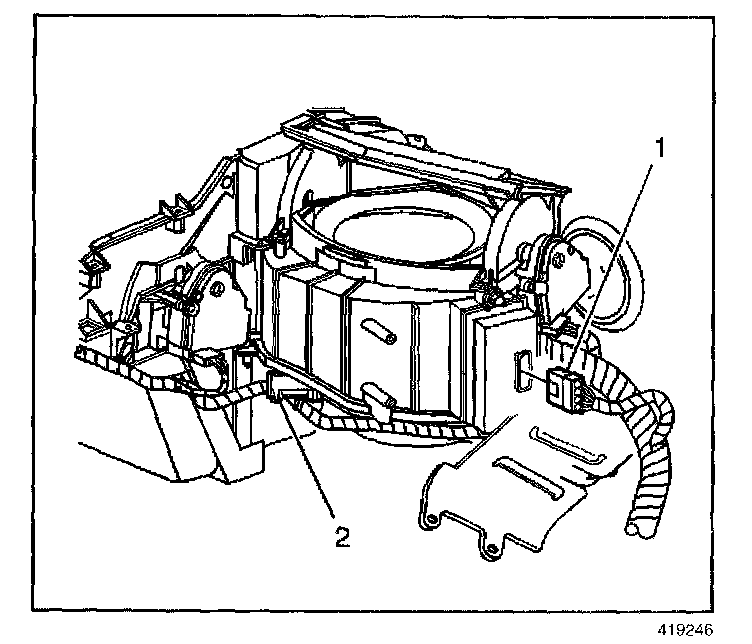 1
2
419246