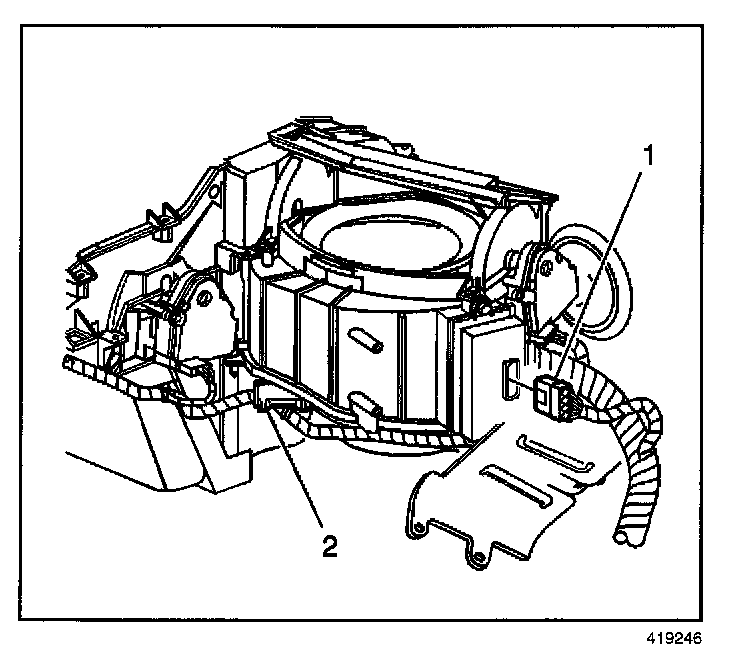 1

2

419246