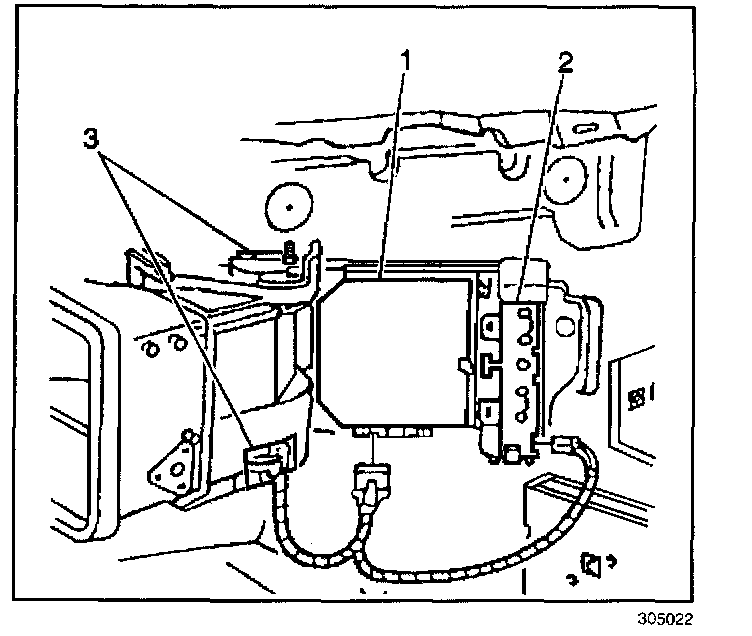 1
2
3
305022