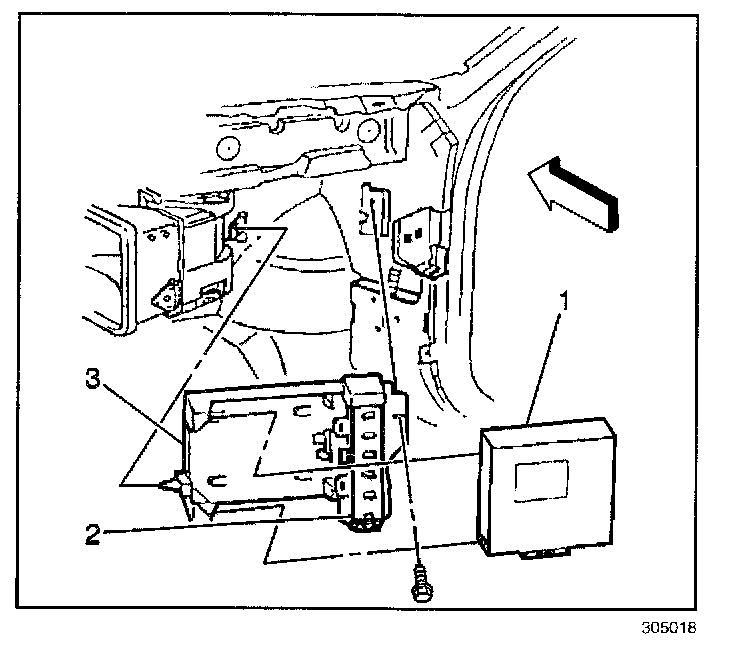 1
3
2
305018