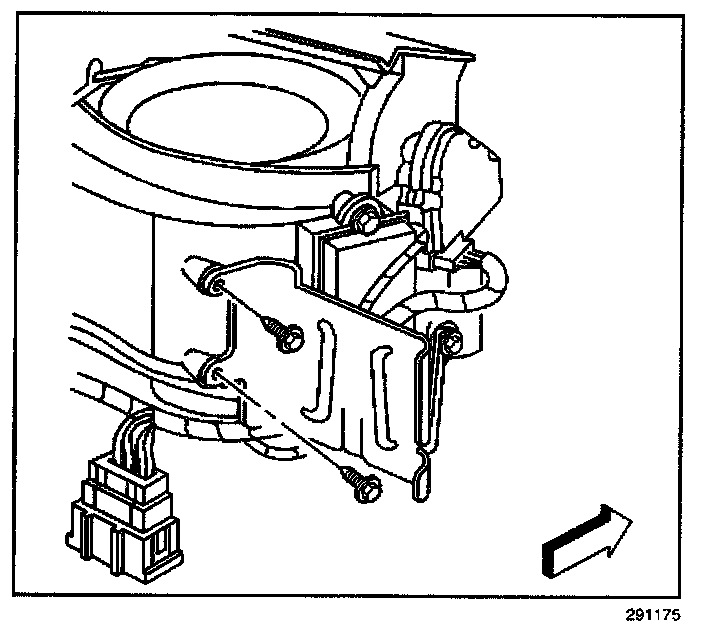 291175