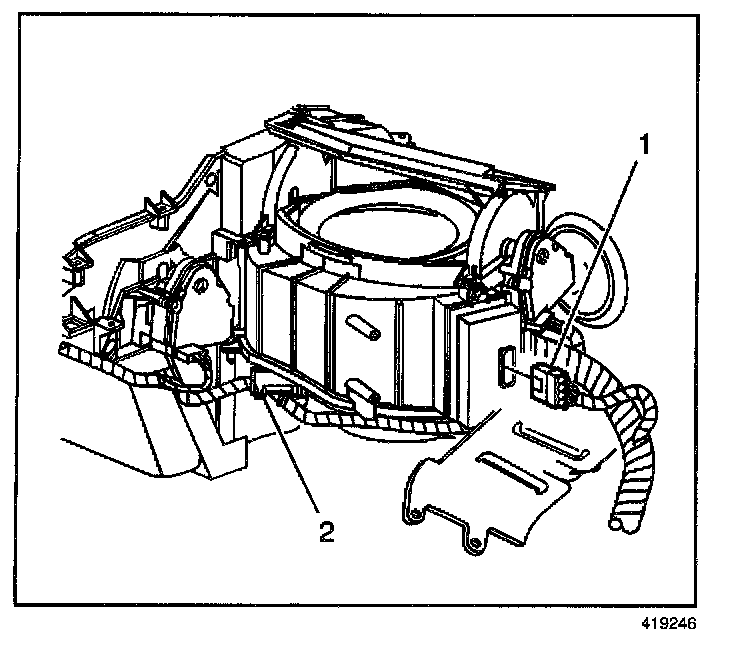 1

2

419246