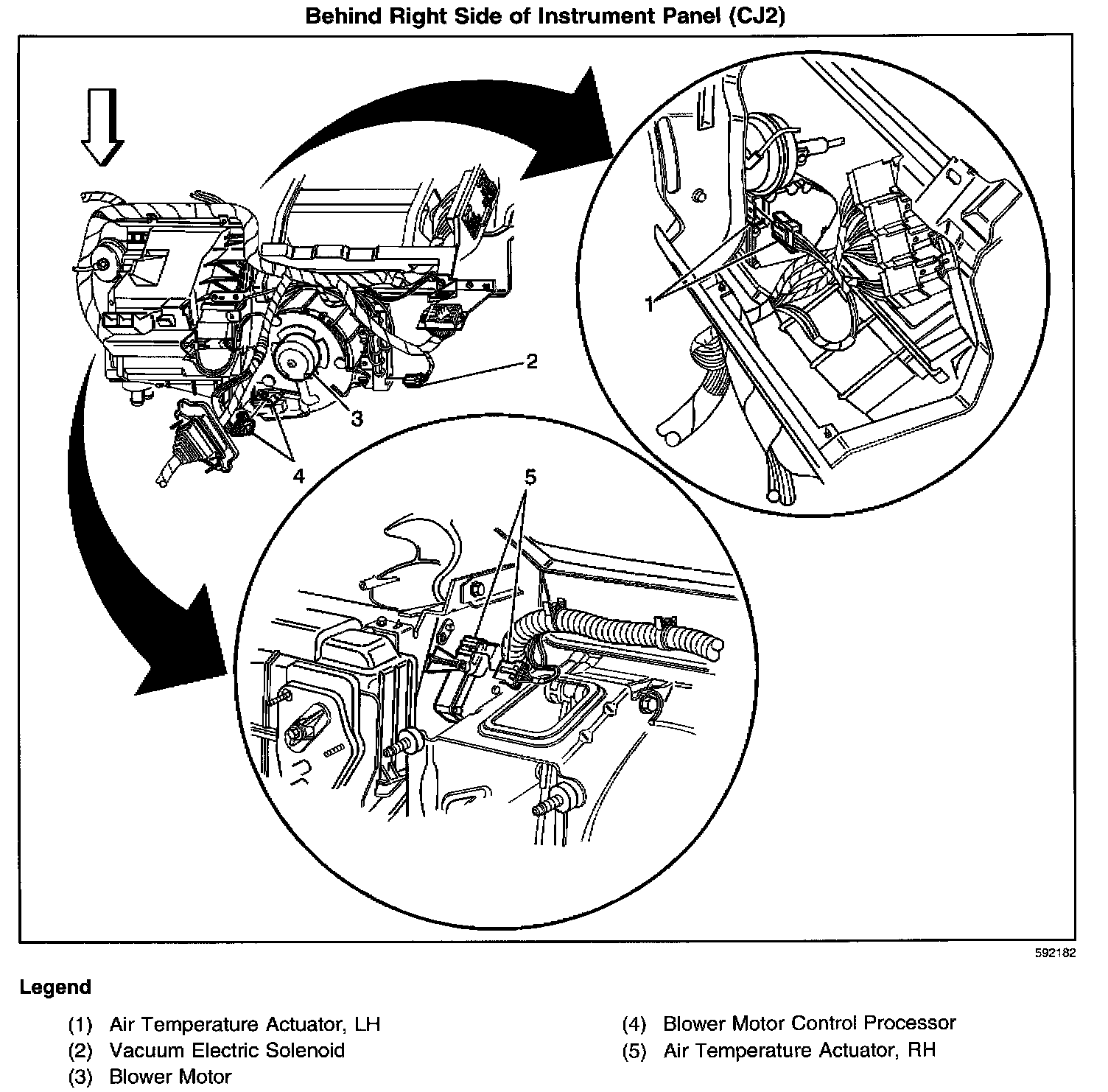 Behind Right Side of Instrument Panel (CJ2)

1

2

3

4

5

592182

Legend

(1) Air Temperature Actuator, LH
(2) Vacuum Electric Solenoid
(3) Blower Motor

(4) Blower Motor Control Processor
(5) Air Temperature Actuator, RH