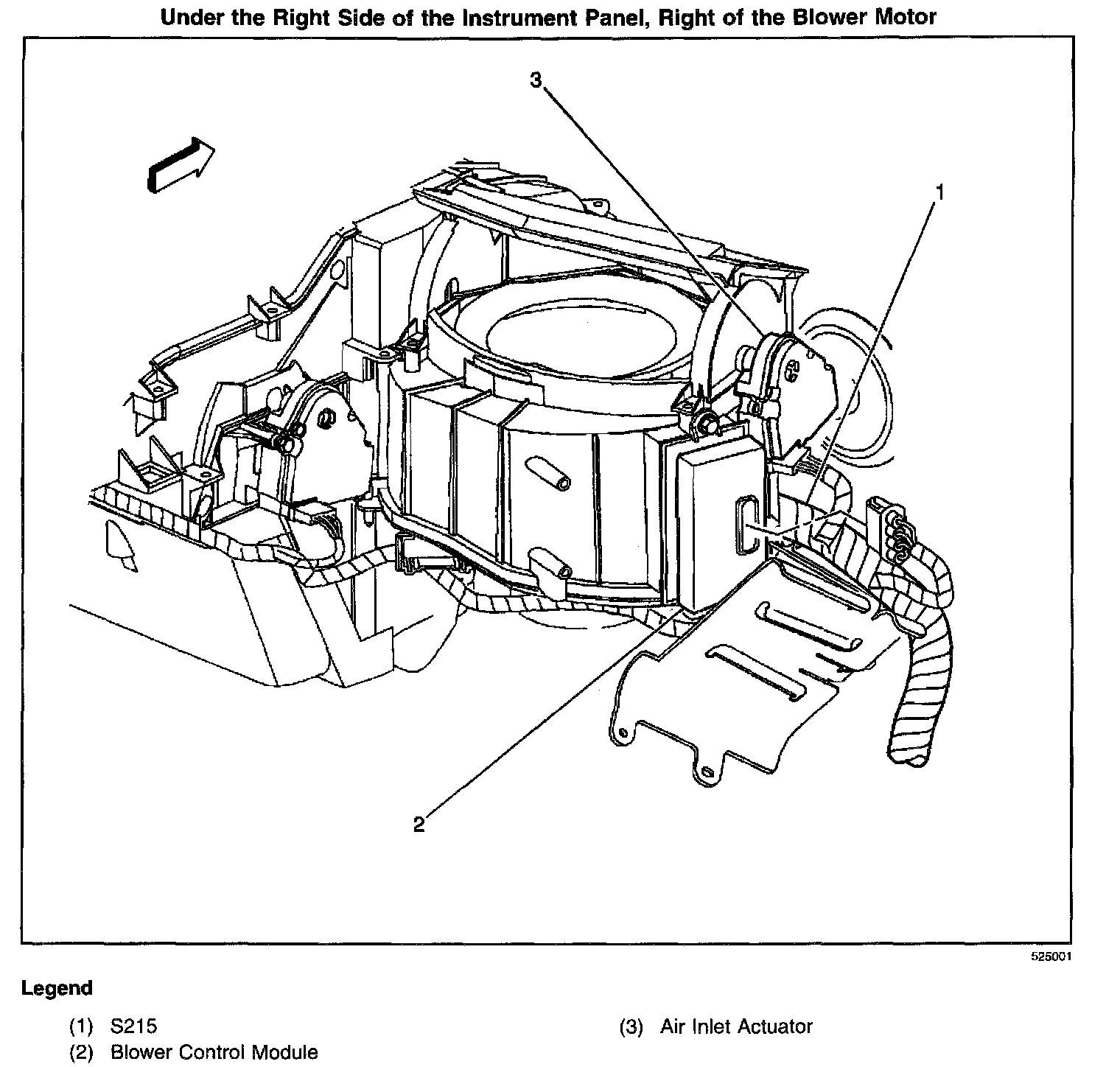 Under the Right Side of the Instrument Panel, Right of the Blower Motor

3

1

2

525001

Legend

(1) S215
(2) Blower Control Module

(3) Air Inlet Actuator