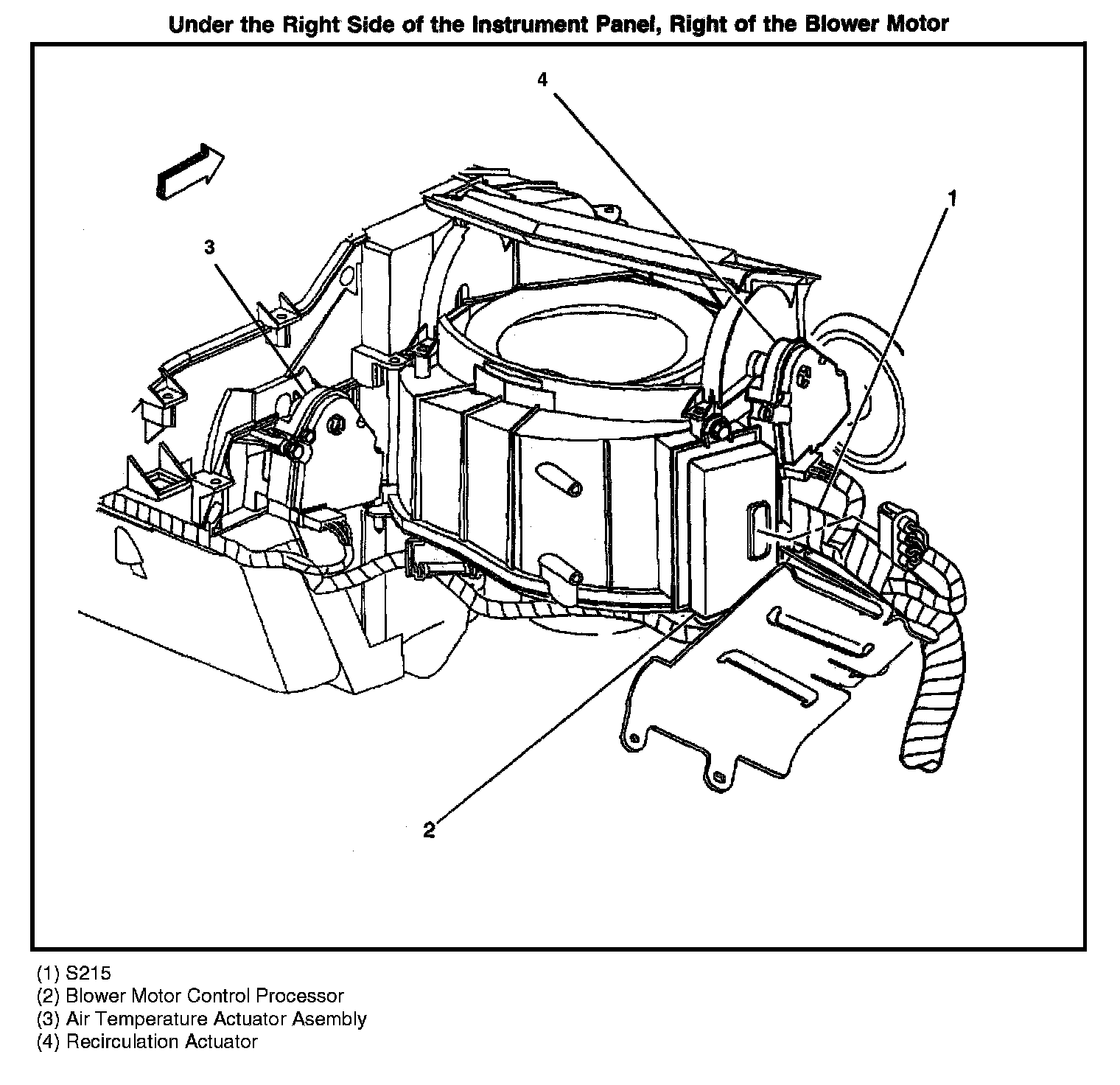 Under the Right Side of the Instrument Panel, Right of the Blower Motor

4

1

3

2

(1) S215
(2) Blower Motor Control Processor
(3) Air Temperature Actuator Asembly
(4) Recirculation Actuator