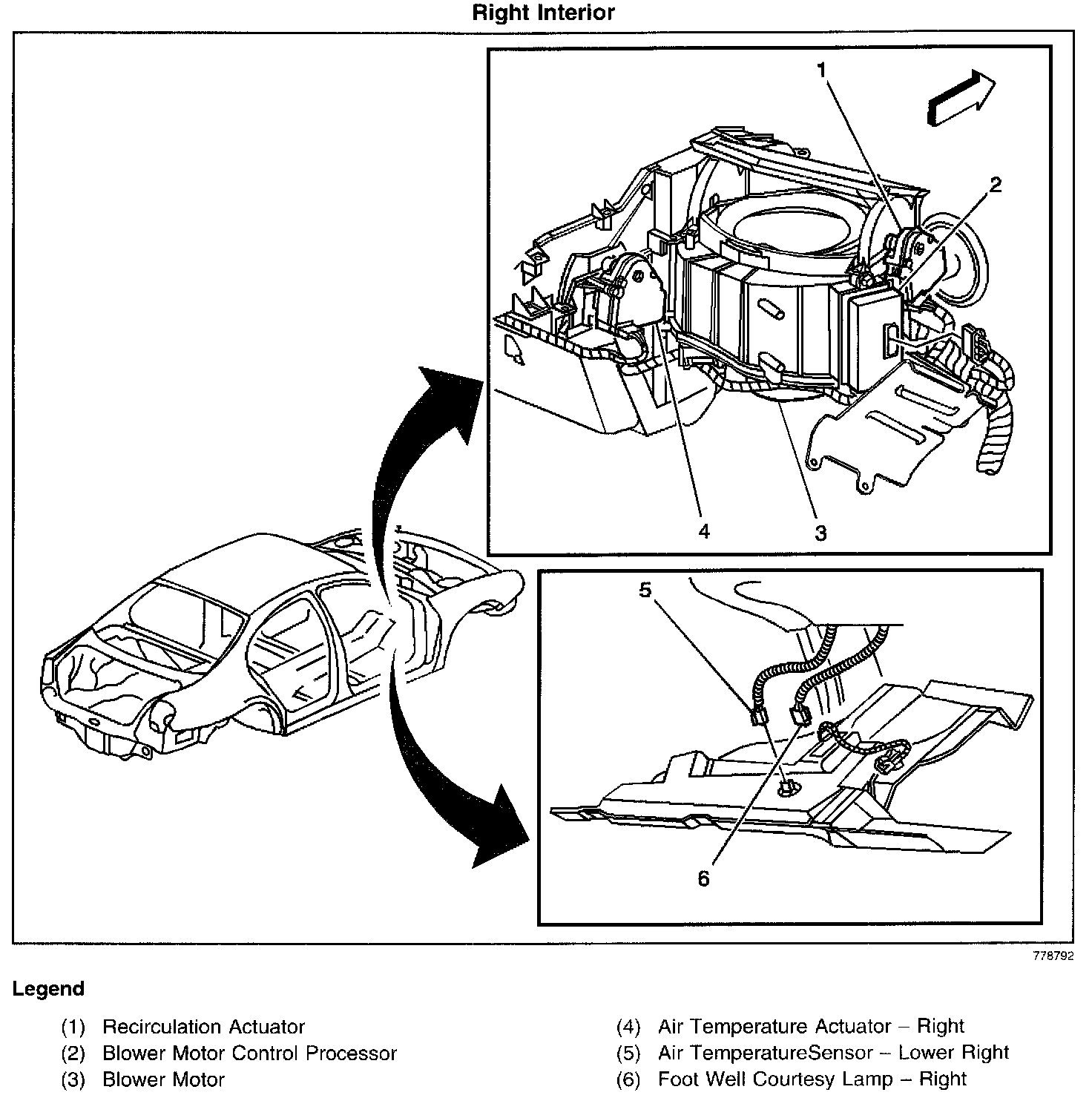 Right Interior

1

2

4

3

5

6

778792

Legend

(1) Recirculation Actuator
(2) Blower Motor Control Processor
(3) Blower Motor

(4) Air Temperature Actuator – Right
(5) Air TemperatureSensor – Lower Right
(6) Foot Well Courtesy Lamp – Right