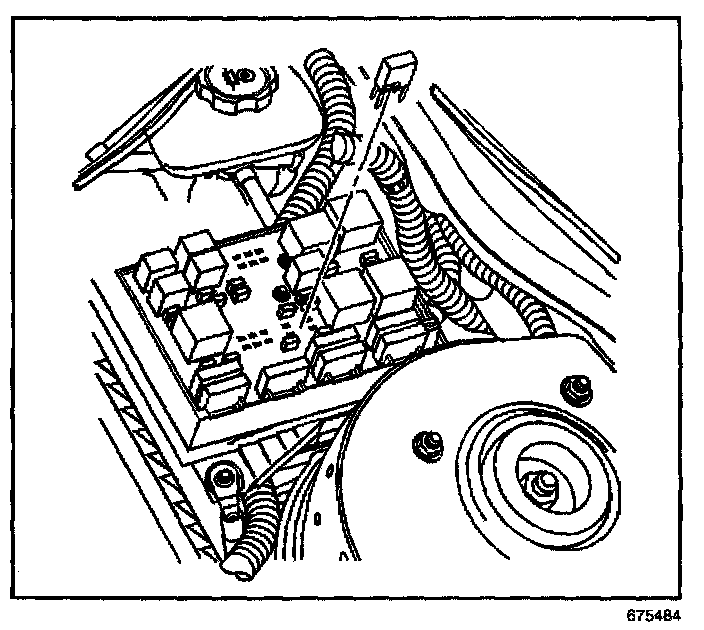 675484