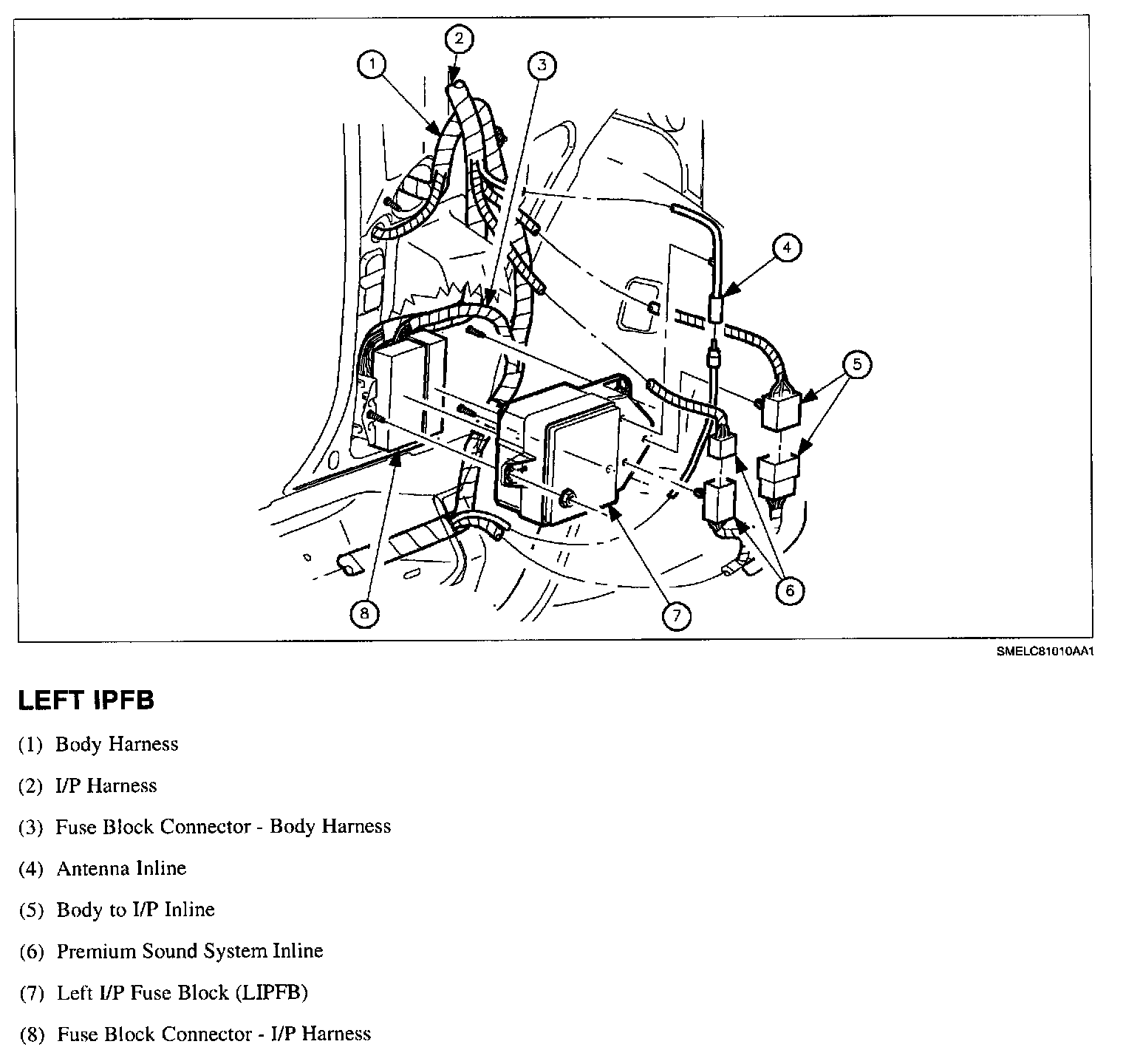 1
2
3
4
5
6
7
8

SMELC81010AA1

LEFT IPFB

(1) Body Harness

(2) I/P Harness

(3) Fuse Block Connector - Body Harness

(4) Antenna Inline

(5) Body to I/P Inline

(6) Premium Sound System Inline

(7) Left I/P Fuse Block (LIPFB)

(8) Fuse Block Connector - I/P Harness