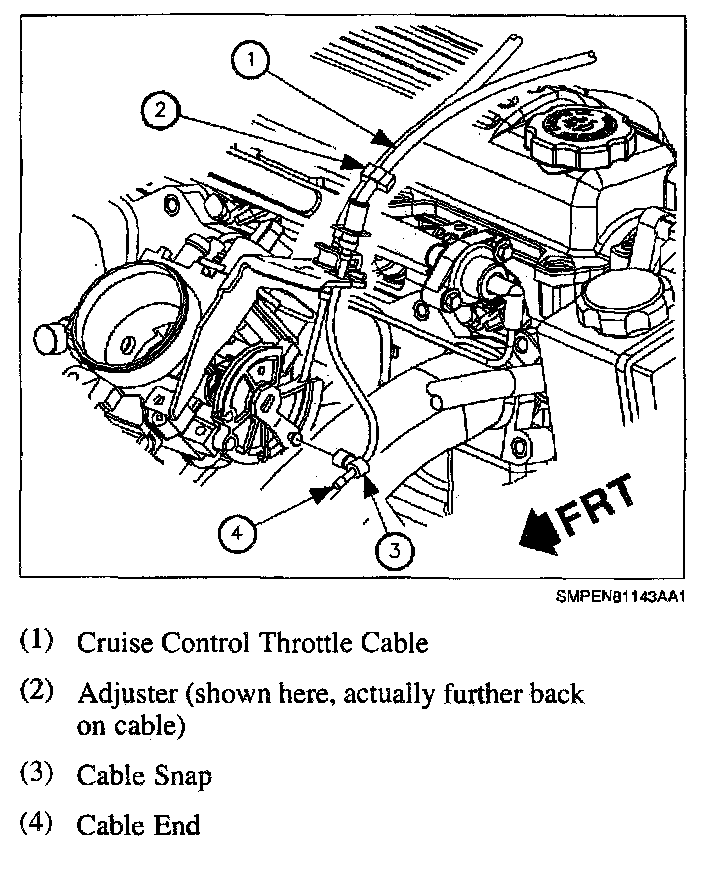 1

2

4

3

FRT

SMPEN81143AA1

(1) Cruise Control Throttle Cable

(2) Adjuster (shown here, actually further back on cable)

(3) Cable Snap

(4) Cable End