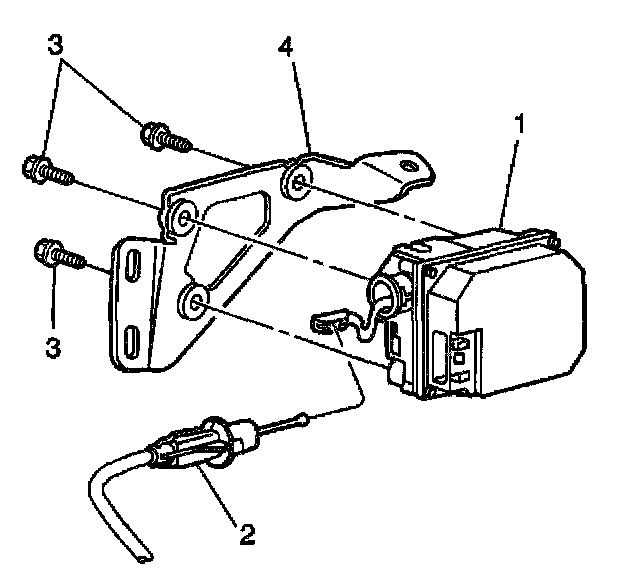 3
4
1
3
2